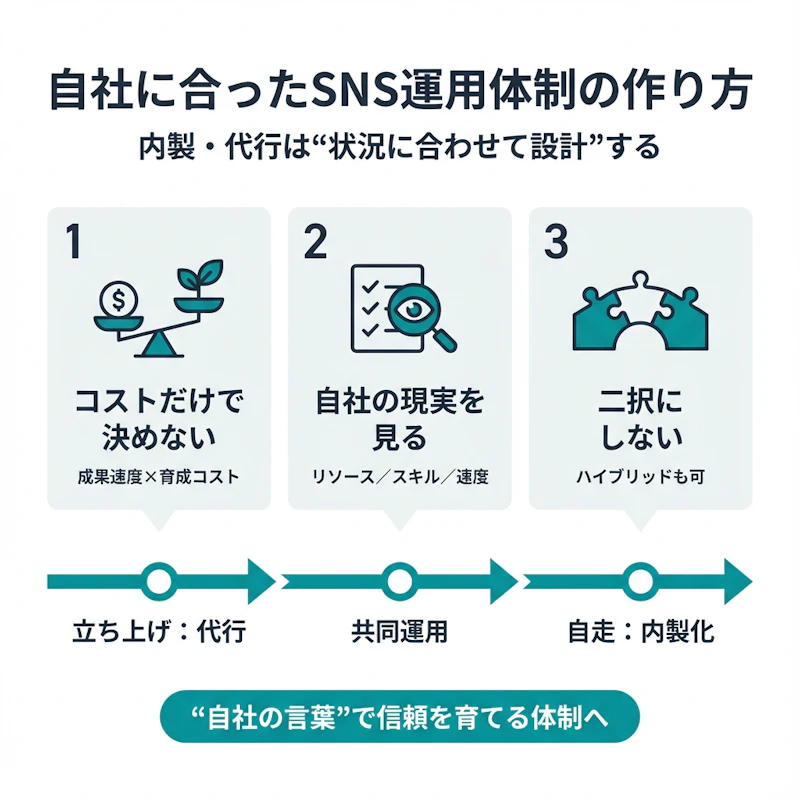 自社に合ったSNS運用体制の作り方

内製・代行は“状況に合わせて設計”する

1

$

コストだけで決めない

成果速度×育成コスト

2

自社の現実を見る

リソース／スキル／速度

3

二択にしない

ハイブリッドも可

立ち上げ：代行

共同運用

自走：内製化

“自社の言葉”で信頼を育てる体制へ