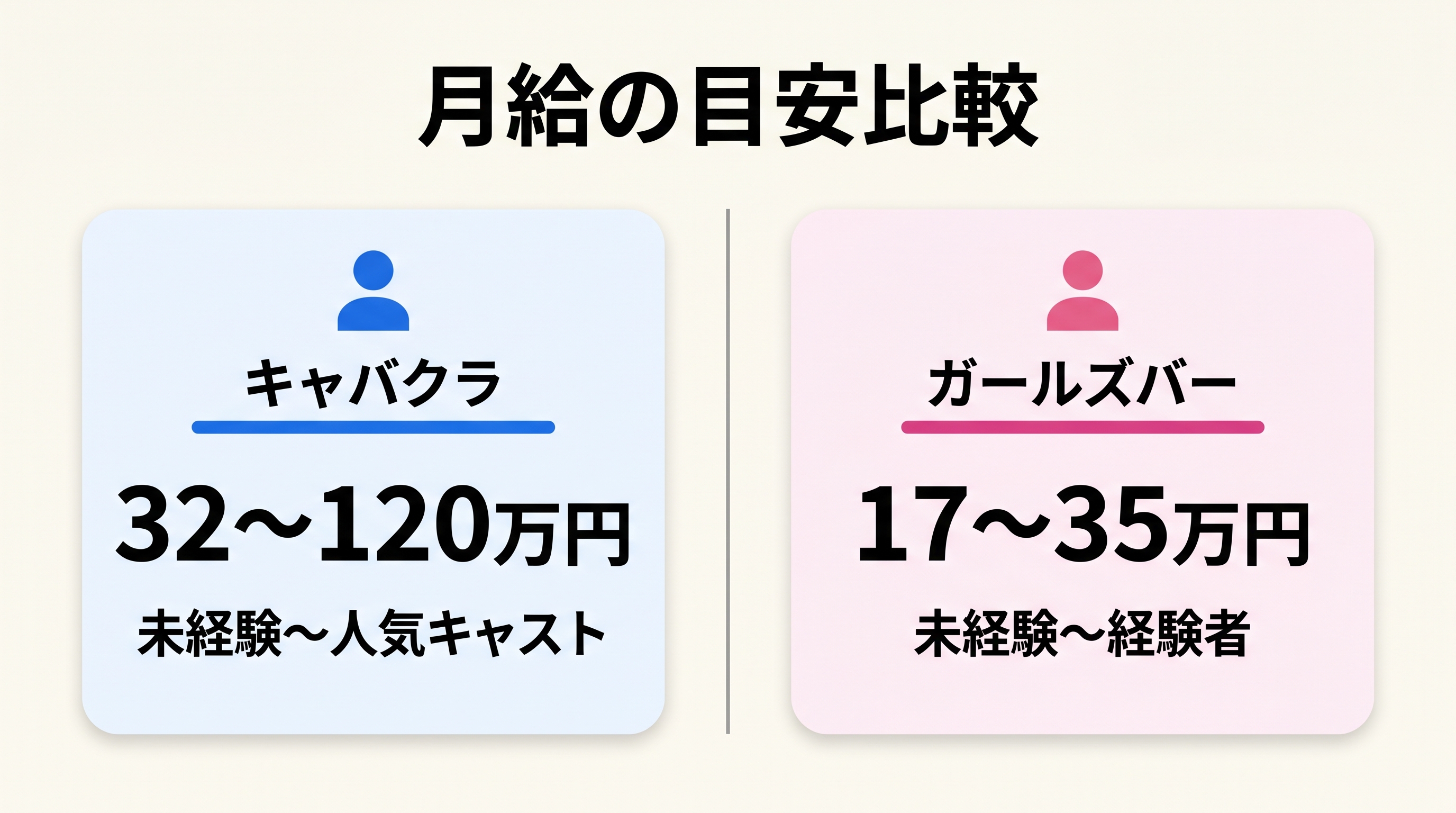 月給の目安比較

キャバクラ

32〜120万円

未経験〜人気キャスト

ガールズバー

17〜35万円

未経験〜経験者