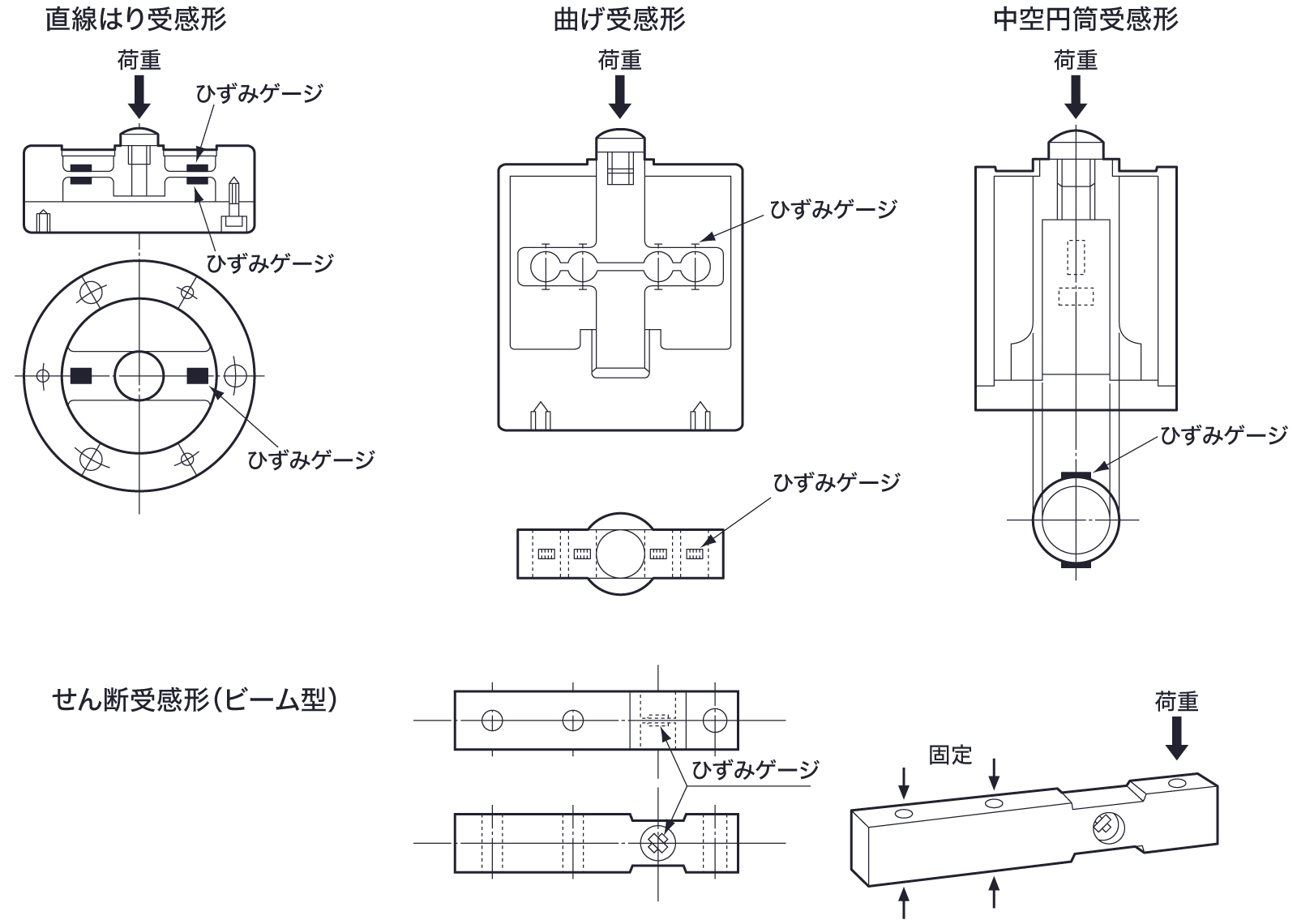 直線はり受感形

荷重

ひずみゲージ

ひずみゲージ

ひずみゲージ

曲げ受感形

荷重

ひずみゲージ

ひずみゲージ

中空円筒受感形

荷重

ひずみゲージ

せん断受感形(ビーム型)

ひずみゲージ

固定

荷重