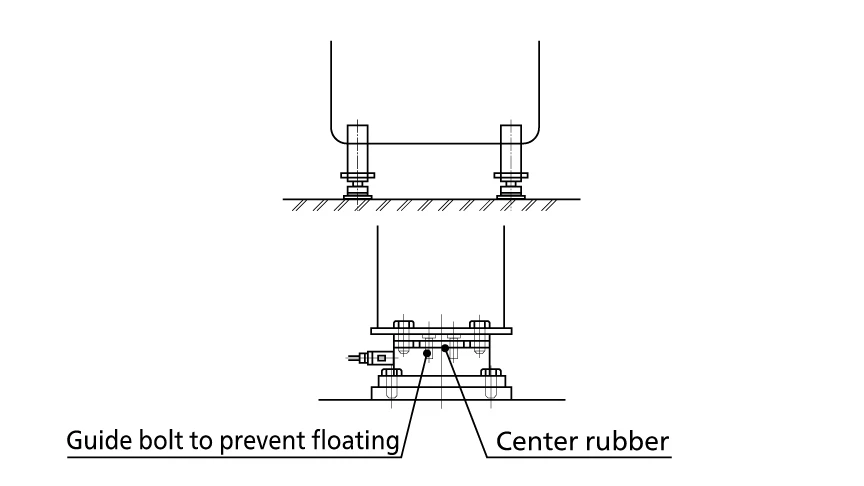 Guide bolt to prevent floating

Center rubber