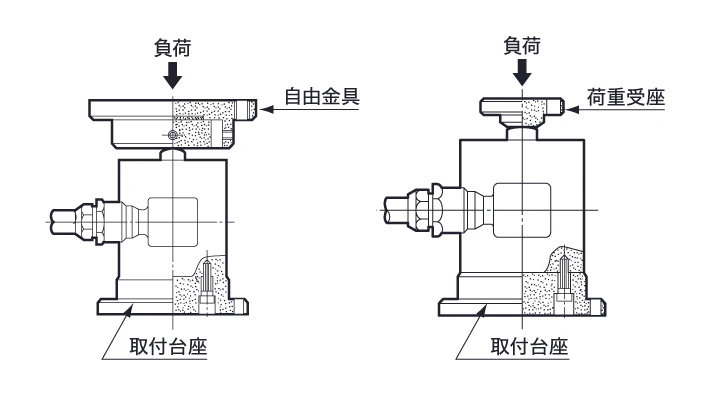 負荷

自由金具

取付台座

負荷

荷重受座

取付台座