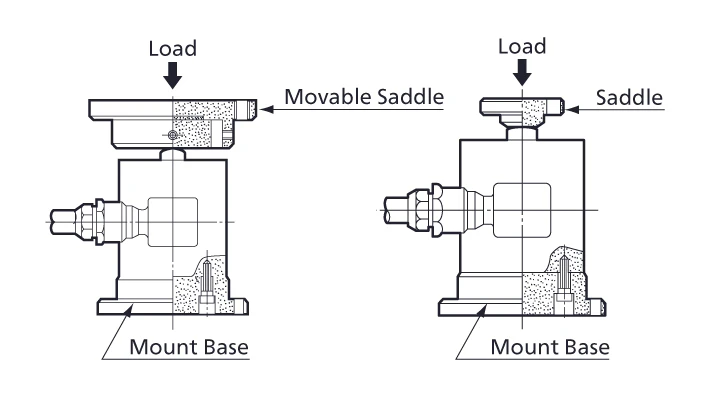 Load
Movable Saddle
Mount Base

Load
Saddle
Mount Base