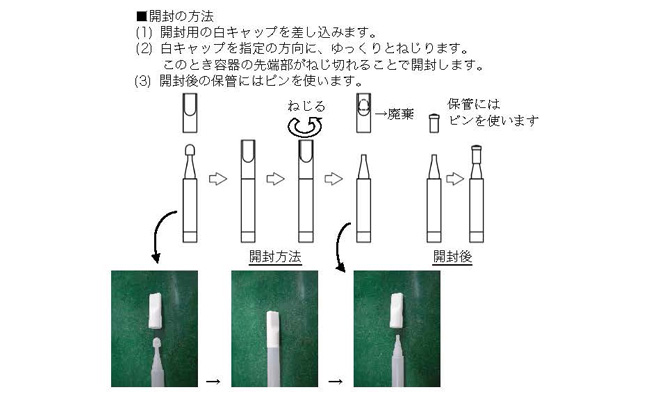 ■開封の方法
(1) 開封用の白キャップを差し込みます。
(2) 白キャップを指定の方向に、ゆっくりとねじります。
このとき容器の先端部がねじ切れることで開封します。
(3) 開封後の保管にはピンを使います。

ねじる

→廃棄

保管には
ピンを使います

開封方法

開封後

→

→