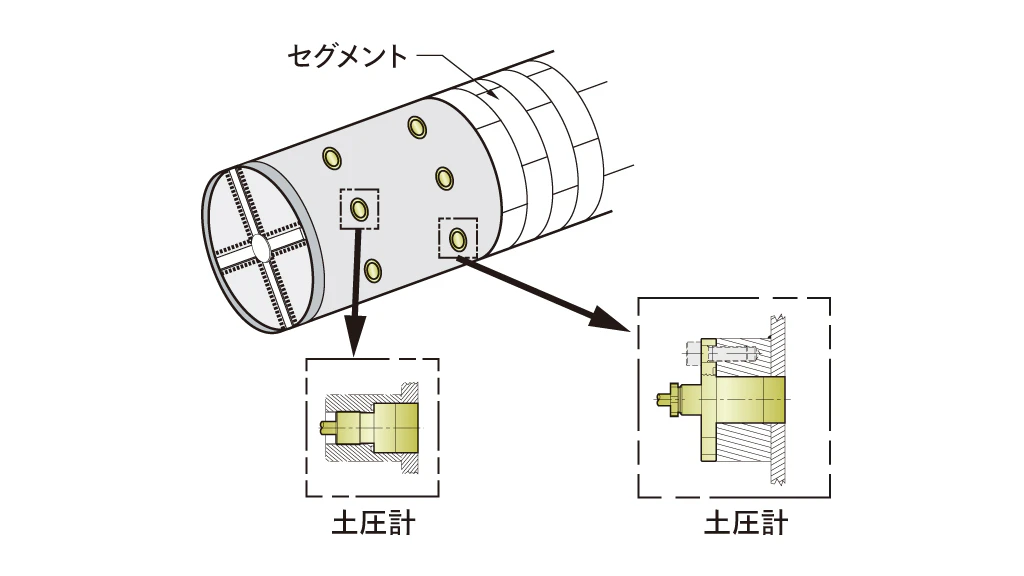 セグメント

土圧計

土圧計