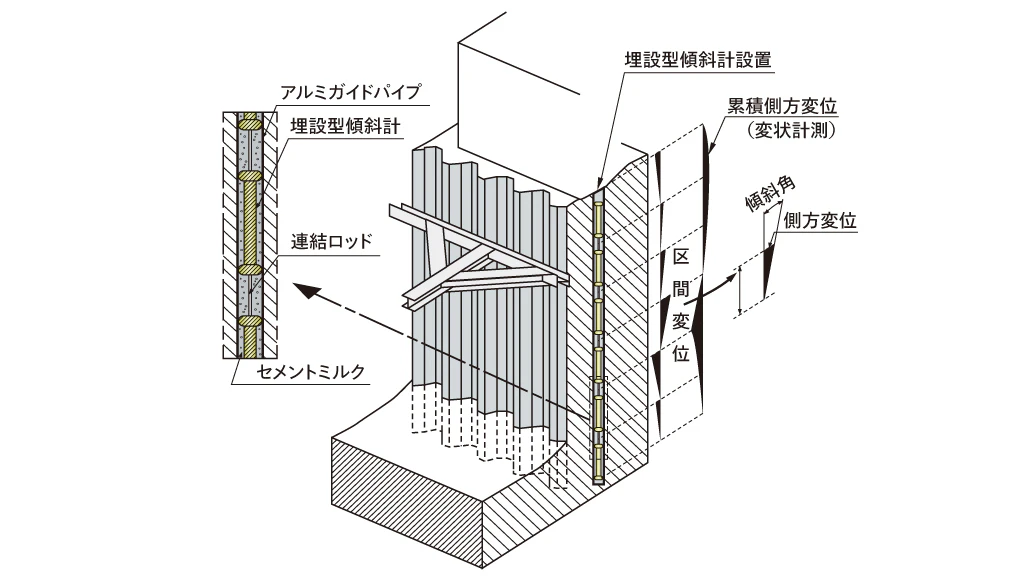 アルミガイドパイプ
埋設型傾斜計
連結ロッド
セメントミルク
埋設型傾斜計設置
累積側方変位
(変状計測)
傾斜角
側方変位
区間変位