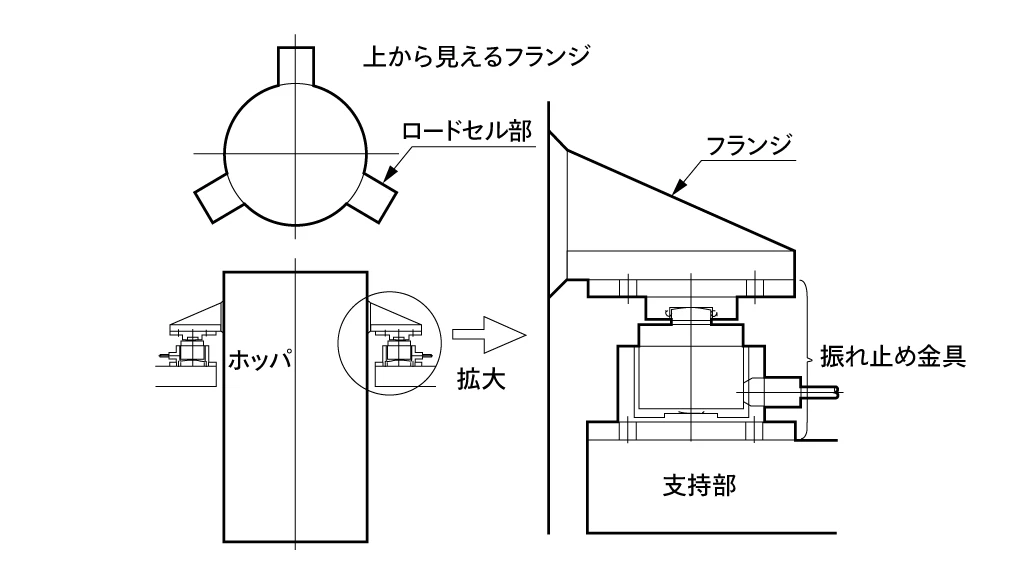 上から見えるフランジ

ロードセル部

フランジ

ホッパ

拡大

振れ止め金具

支持部