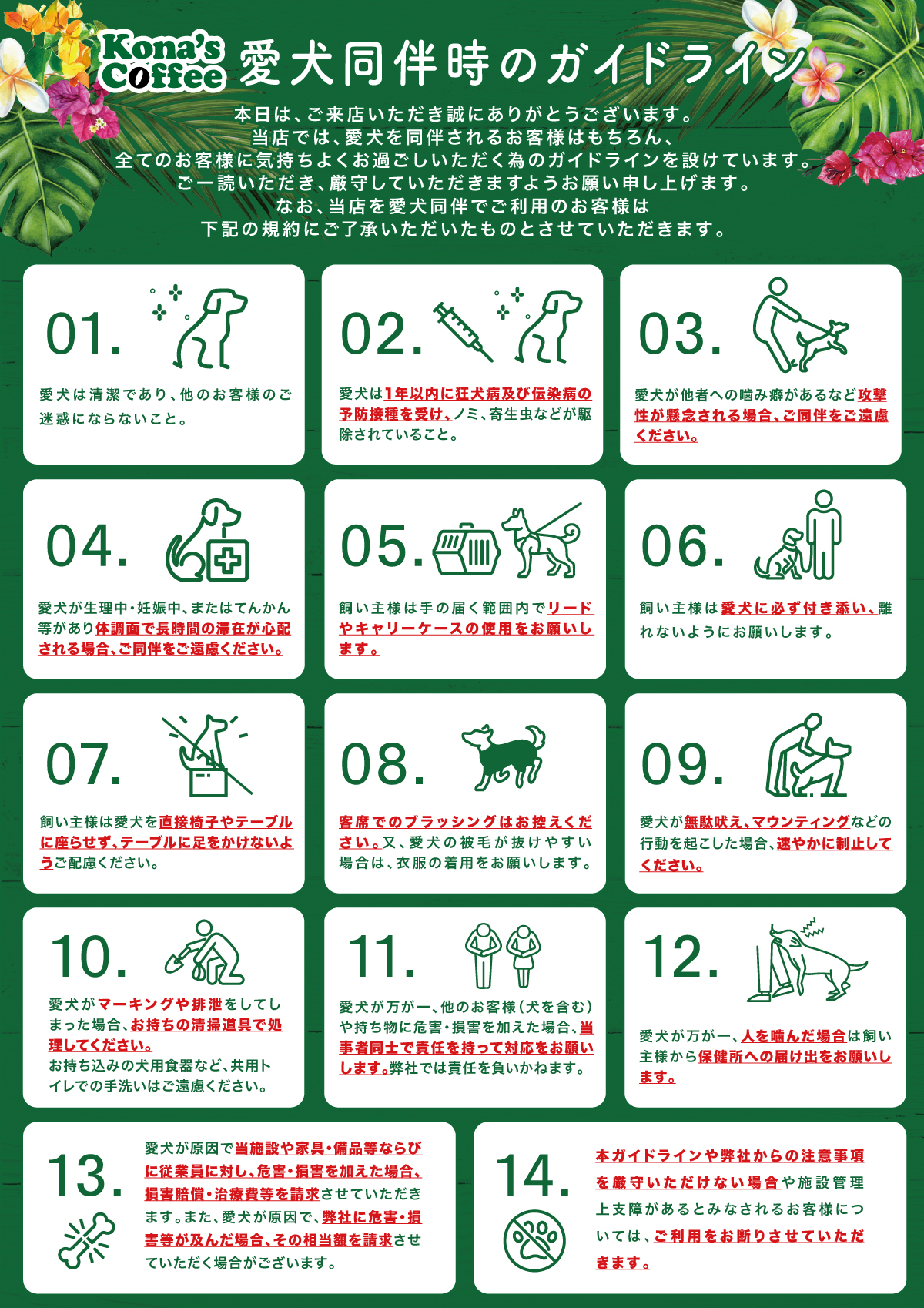 Kona's Coffee 愛犬同伴時のガイドライン

本日は、ご来店いただき誠にありがとうございます。
当店では、愛犬を同伴されるお客様はもちろん、
全てのお客様に気持ちよくお過ごしいただく為のガイドラインを設けています。
ご一読いただき、厳守していただきますようお願い申し上げます。
なお、当店を愛犬同伴でご利用のお客様は
下記の規約にご了承いただいたものとさせていただきます。

01.
愛犬は清潔であり、他のお客様のご迷惑にならないこと。

02.
愛犬は1年以内に狂犬病及び伝染病の予防接種を受け、ノミ、寄生虫などが駆除されていること。

03.
愛犬が他者への噛み癖があるなど攻撃性が懸念される場合、ご同伴をご遠慮ください。

04.
愛犬が生理中・妊娠中、またはてんかん等があり体調面で長時間の滞在が心配される場合、ご同伴をご遠慮ください。

05.
飼い主様は手の届く範囲内でリードやキャリーケースの使用をお願いします。

06.
飼い主様は愛犬に必ず付き添い、離れないようにお願いします。

07.
飼い主様は愛犬を直接椅子やテーブルに座らせず、テーブルに足をかけないようご配慮ください。

08.
客席でのブラッシングはお控えください。又、愛犬の被毛が抜けやすい場合は、衣服の着用をお願いします。

09.
愛犬が無駄吠え、マウンティングなどの行動を起こした場合、速やかに制止してください。

10.
愛犬がマーキングや排泄をしてしまった場合、お持ちの清掃道具で処理してください。
お持ち込みの犬用食器など、共用トイレでの手洗いはご遠慮ください。

11.
愛犬が万が一、他のお客様（犬を含む）や持ち物に危害・損害を加えた場合、当事者同士で責任を持って対応をお願いします。弊社では責任を負いかねます。

12.
愛犬が万が一、人を噛んだ場合は飼い主様から保健所への届け出をお願いします。

13.
愛犬が原因で当施設や家具・備品等ならびに従業員に対し、危害・損害を加えた場合、損害賠償・治療費等を請求させていただきます。また、愛犬が原因で、弊社に危害・損害等が及んだ場合、その相当額を請求させていただく場合がございます。

14.
本ガイドラインや弊社からの注意事項を厳守いただけない場合や施設管理上支障があるとみなされるお客様については、ご利用をお断りさせていただきます。