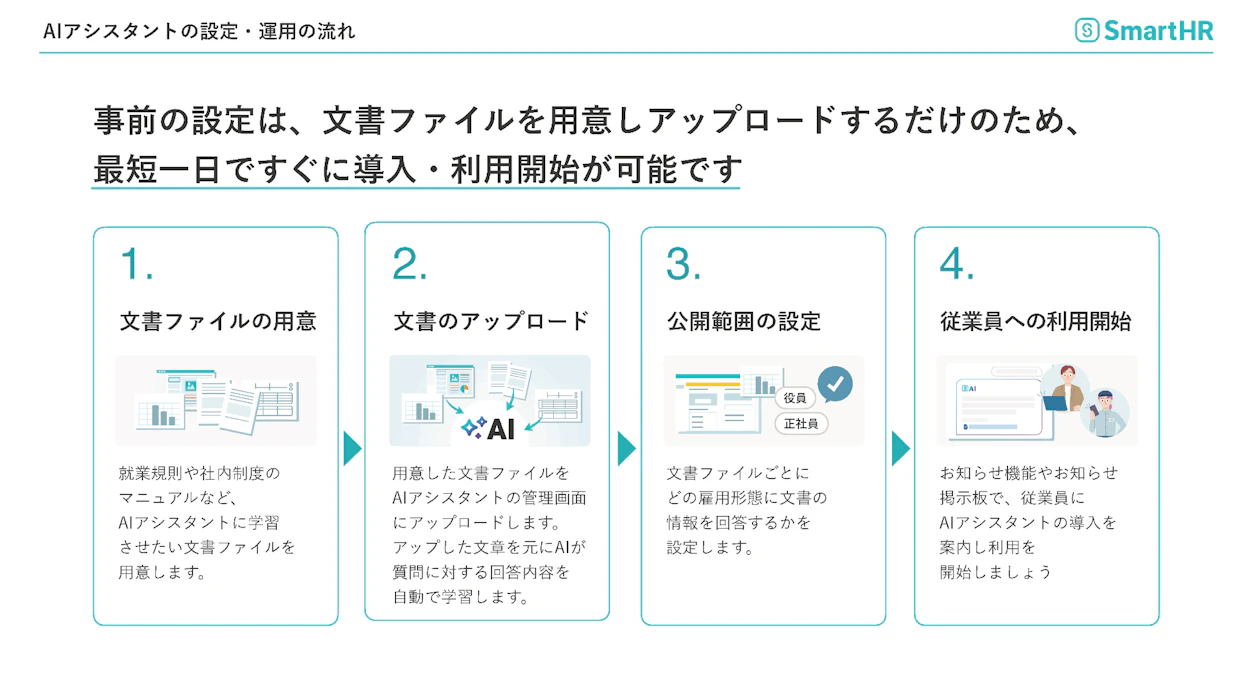 AIアシスタントの設定・運用の流れ

SmartHR

事前の設定は、文書ファイルを用意しアップロードするだけのため、最短一日ですぐに導入・利用開始が可能です

1.
文書ファイルの用意

就業規則や社内制度のマニュアルなど、AIアシスタントに学習させたい文書ファイルを用意します。

2.
文書のアップロード

AI

用意した文書ファイルをAIアシスタントの管理画面にアップロードします。アップした文章を元にAIが質問に対する回答内容を自動で学習します。

3.
公開範囲の設定

役員
正社員

文書ファイルごとにどの雇用形態に文書の情報を回答するかを設定します。

4.
従業員への利用開始

AI

お知らせ機能やお知らせ掲示板で、従業員にAIアシスタントの導入を案内し利用を開始しましょう