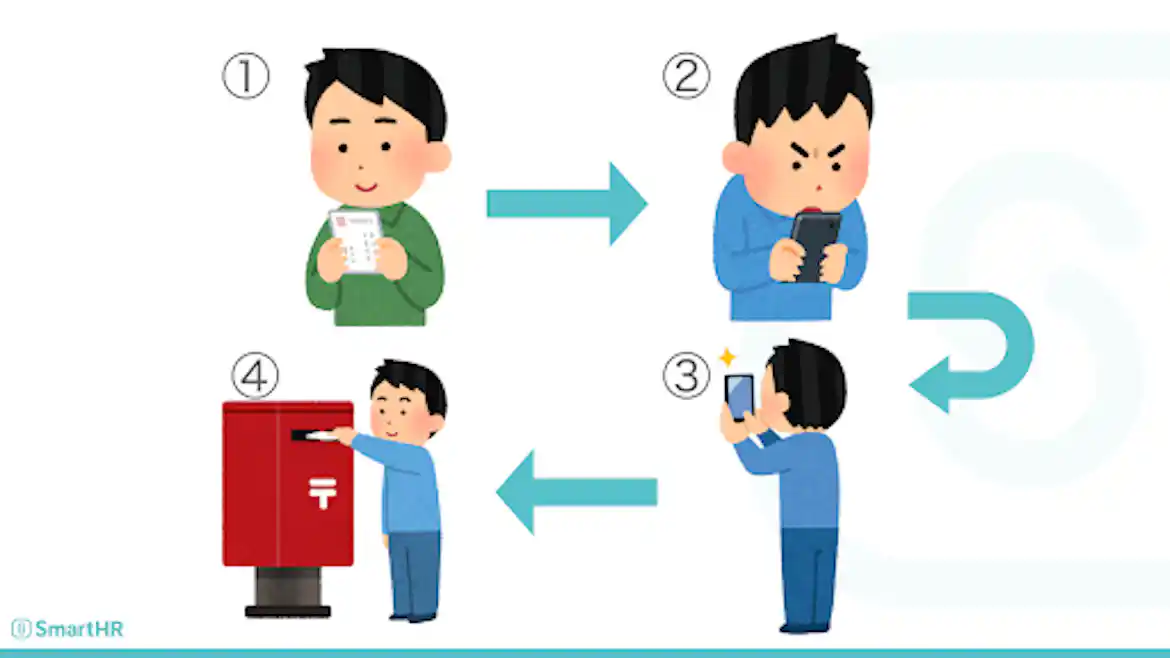 ①

②

③

④

〒

SmartHR