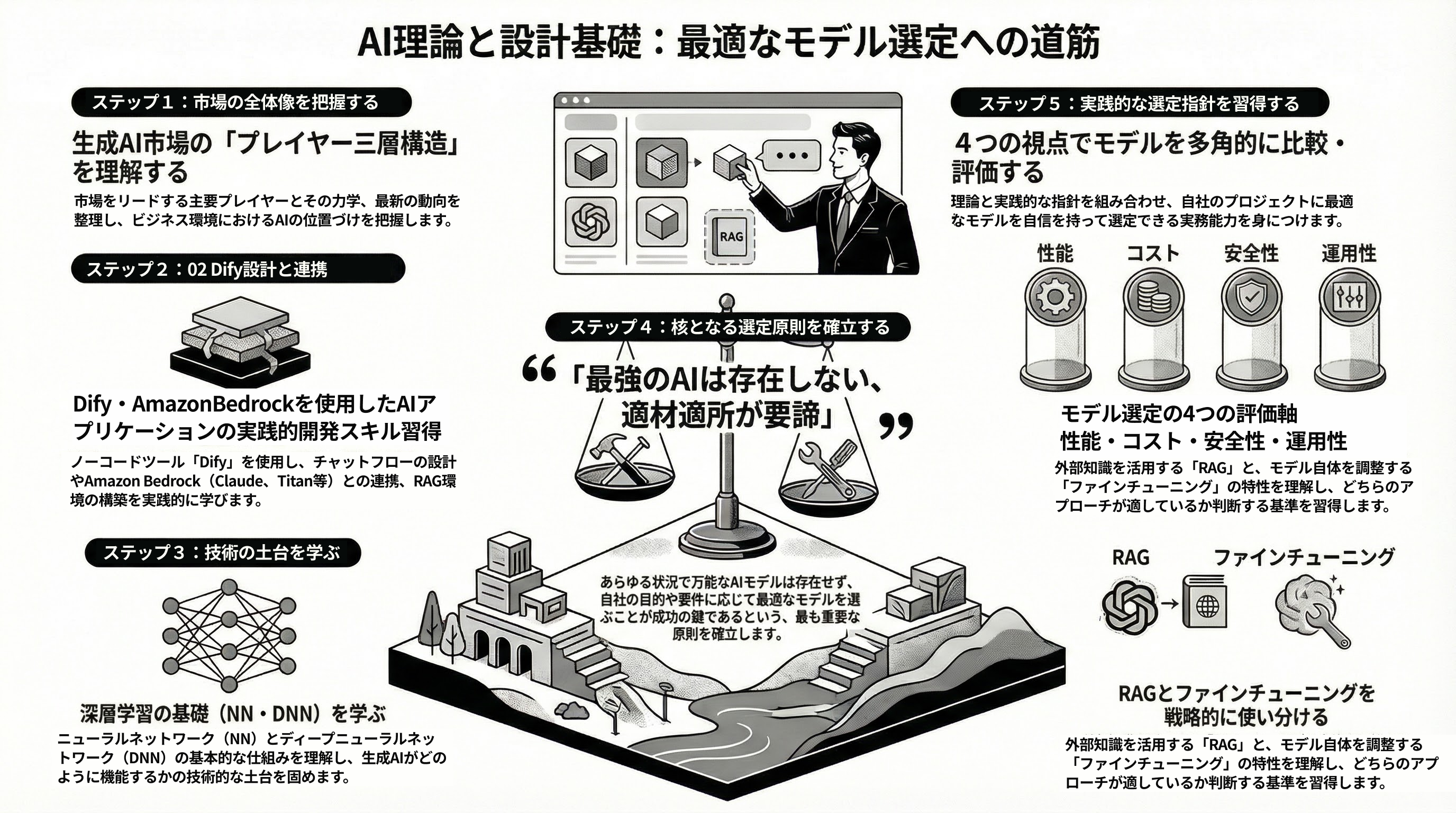 AI理論と設計基礎：最適なモデル選定への道筋

ステップ１：市場の全体像を把握する

生成AI市場の「プレイヤー三層構造」を理解する

市場をリードする主要プレイヤーとその力学、最新の動向を整理し、ビジネス環境におけるAIの位置づけを把握します。

ステップ２：02 Dify設計と連携

Dify・AmazonBedrockを使用したAIアプリケーションの実践的開発スキル習得

ノーコードツール「Dify」を使用し、チャットフローの設計やAmazon Bedrock（Claude、Titan等）との連携、RAG環境の構築を実践的に学びます。

ステップ３：技術の土台を学ぶ

深層学習の基礎（NN・DNN）を学ぶ

ニューラルネットワーク（NN）とディープニューラルネットワーク（DNN）の基本的な仕組みを理解し、生成AIがどのように機能するかの技術的な土台を固めます。

RAG

ステップ４：核となる選定原則を確立する

“「最強のAIは存在しない、適材適所が要諦」”

あらゆる状況で万能なAIモデルは存在せず、自社の目的や要件に応じて最適なモデルを選ぶことが成功の鍵であるという、最も重要な原則を確立します。

ステップ５：実践的な選定指針を習得する

４つの視点でモデルを多角的に比較・評価する

理論と実践的な指針を組み合わせ、自社のプロジェクトに最適なモデルを自信を持って選定できる実務能力を身につけます。

性能　コスト　安全性　運用性

モデル選定の4つの評価軸
性能・コスト・安全性・運用性

外部知識を活用する「RAG」と、モデル自体を調整する「ファインチューニング」の特性を理解し、どちらのアプローチが適しているか判断する基準を習得します。

RAG　ファインチューニング

RAGとファインチューニングを戦略的に使い分ける

外部知識を活用する「RAG」と、モデル自体を調整する「ファインチューニング」の特性を理解し、どちらのアプローチが適しているか判断する基準を習得します。