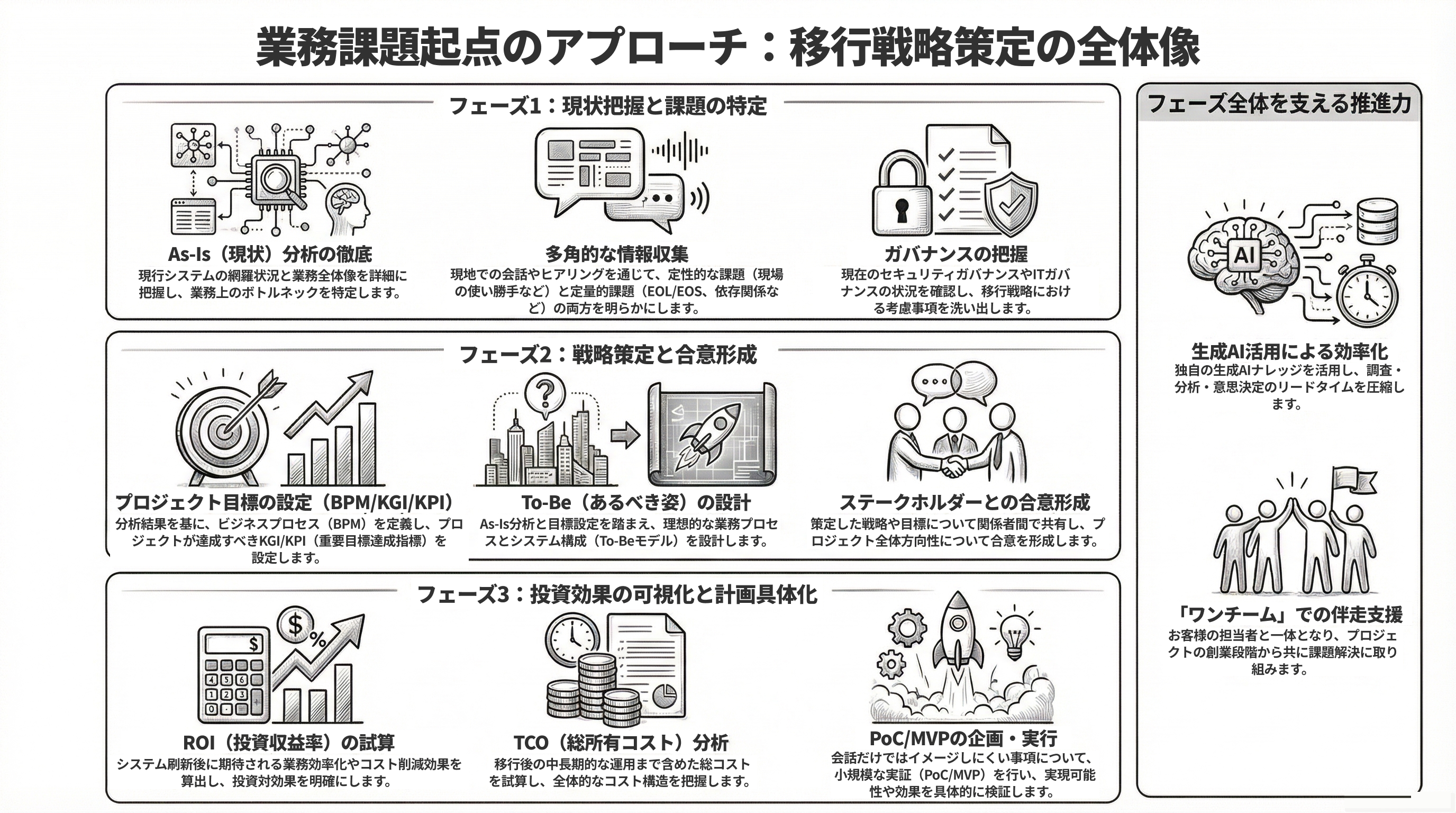 業務課題起点のアプローチ：移行戦略策定の全体像

フェーズ1：現状把握と課題の特定

As-Is（現状）分析の徹底
現行システムの網羅状況と業務全体像を詳細に把握し、業務上のボトルネックを特定します。

多角的な情報収集
現地での会話やヒアリングを通じて、定性的な課題（現場の使い勝手など）と定量的課題（EOL/EOS、依存関係など）の両方を明らかにします。

ガバナンスの把握
現在のセキュリティガバナンスやITガバナンスの状況を確認し、移行戦略における考慮事項を洗い出します。

フェーズ2：戦略策定と合意形成

プロジェクト目標の設定（BPM/KGI/KPI）
分析結果を基に、ビジネスプロセス（BPM）を定義し、プロジェクトが達成すべきKGI/KPI（重要目標達成指標）を設定します。

To-Be（あるべき姿）の設計
As-Is分析と目標設定を踏まえ、理想的な業務プロセスとシステム構成（To-Beモデル）を設計します。

ステークホルダーとの合意形成
策定した戦略や目標について関係者間で共有し、プロジェクト全体方向性について合意を形成します。

フェーズ3：投資効果の可視化と計画具体化

ROI（投資収益率）の試算
システム刷新後に期待される業務効率化やコスト削減効果を算出し、投資対効果を明確にします。

TCO（総所有コスト）分析
移行後の中長期的な運用まで含めた総コストを試算し、全体的なコスト構造を把握します。

PoC/MVPの企画・実行
会話だけではイメージしにくい事項について、小規模な実証（PoC/MVP）を行い、実現可能性や効果を具体的に検証します。

フェーズ全体を支える推進力

AI

生成AI活用による効率化
独自の生成AIナレッジを活用し、調査・分析・意思決定のリードタイムを圧縮します。

「ワンチーム」での伴走支援
お客様の担当者と一体となり、プロジェクトの創業段階から共に課題解決に取り組みます。