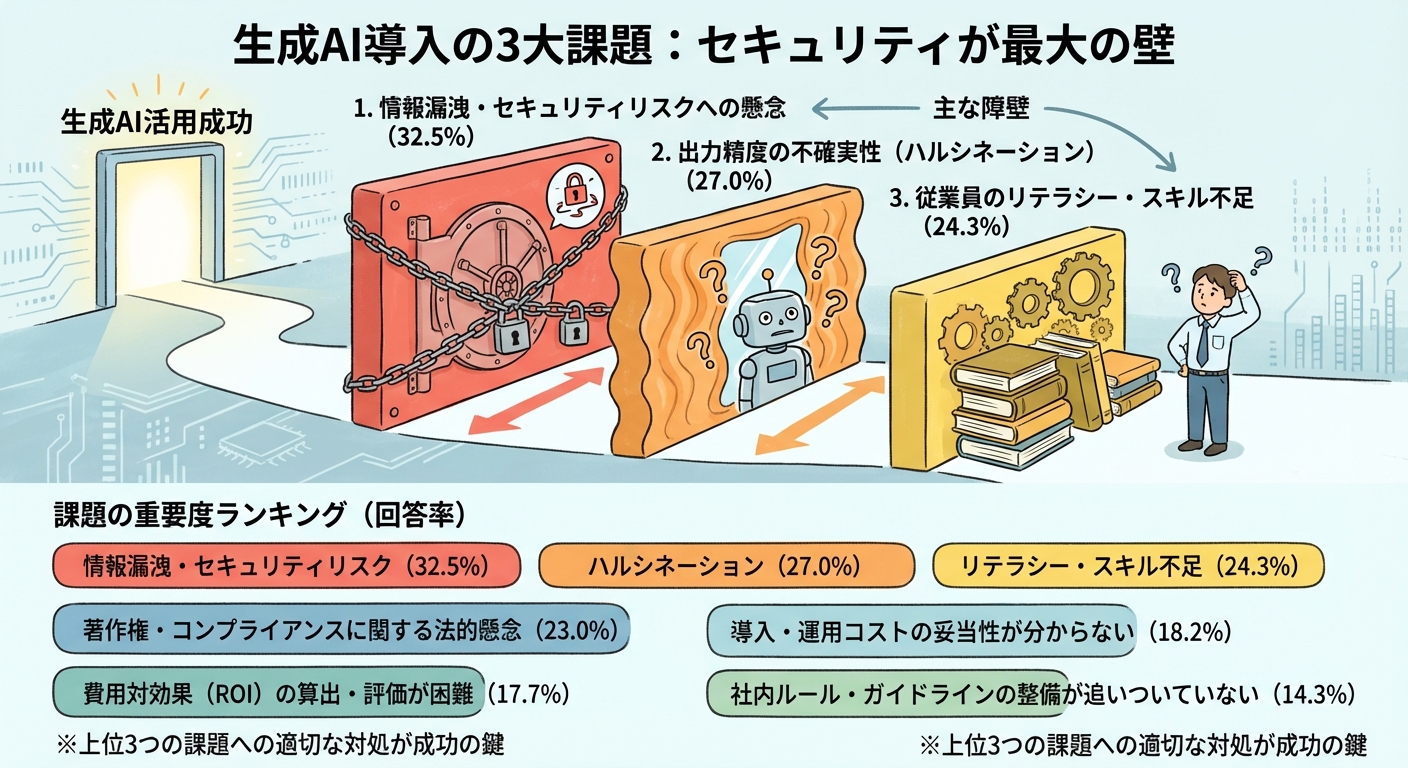 生成AI導入の3大課題：セキュリティが最大の壁

生成AI活用成功

1. 情報漏洩・セキュリティリスクへの懸念（32.5%）

主な障壁

2. 出力精度の不確実性（ハルシネーション）（27.0%）

3. 従業員のリテラシー・スキル不足（24.3%）

課題の重要度ランキング（回答率）

情報漏洩・セキュリティリスク（32.5%）

ハルシネーション（27.0%）

リテラシー・スキル不足（24.3%）

著作権・コンプライアンスに関する法的懸念（23.0%）

導入・運用コストの妥当性が分からない（18.2%）

費用対効果（ROI）の算出・評価が困難（17.7%）

社内ルール・ガイドラインの整備が追いついていない（14.3%）

※上位3つの課題への適切な対処が成功の鍵

※上位3つの課題への適切な対処が成功の鍵