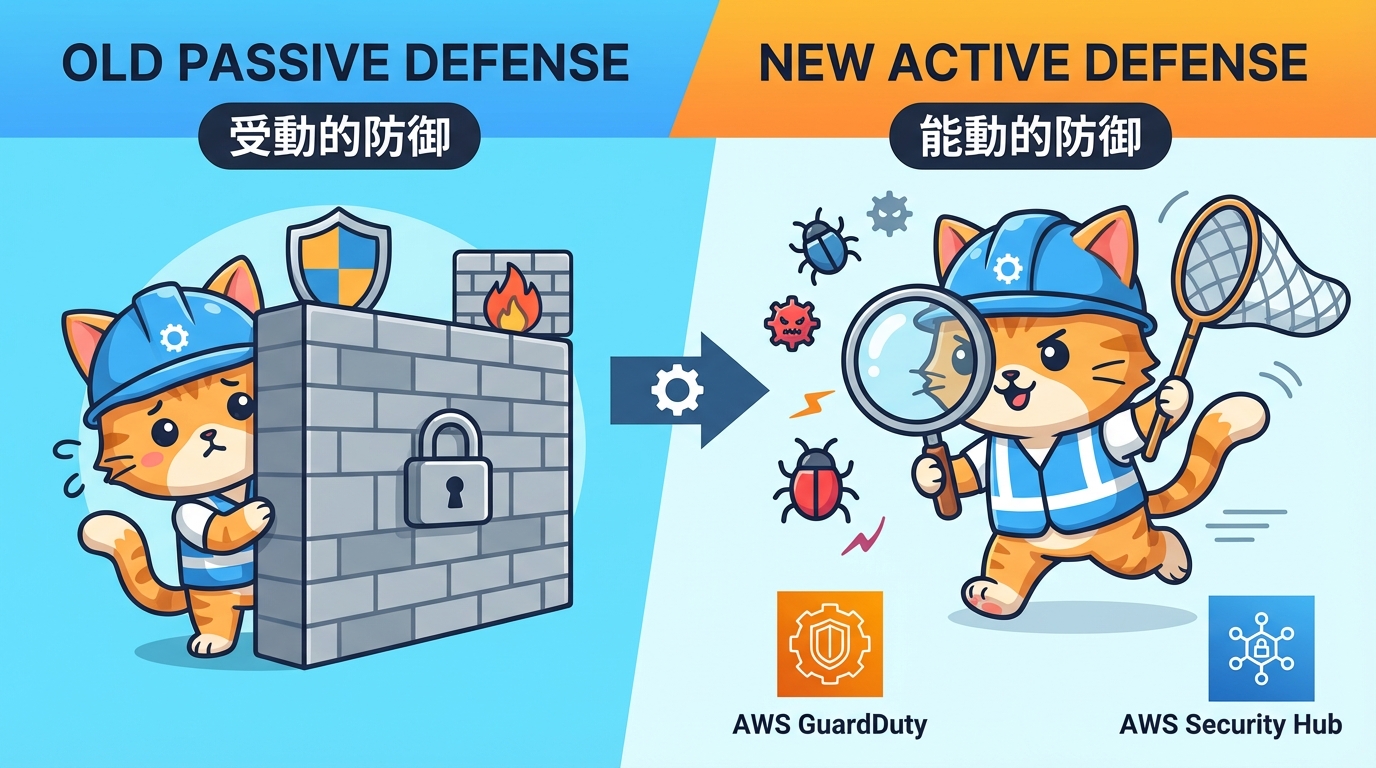 OLD PASSIVE DEFENSE
受動的防御

NEW ACTIVE DEFENSE
能動的防御

AWS GuardDuty

AWS Security Hub