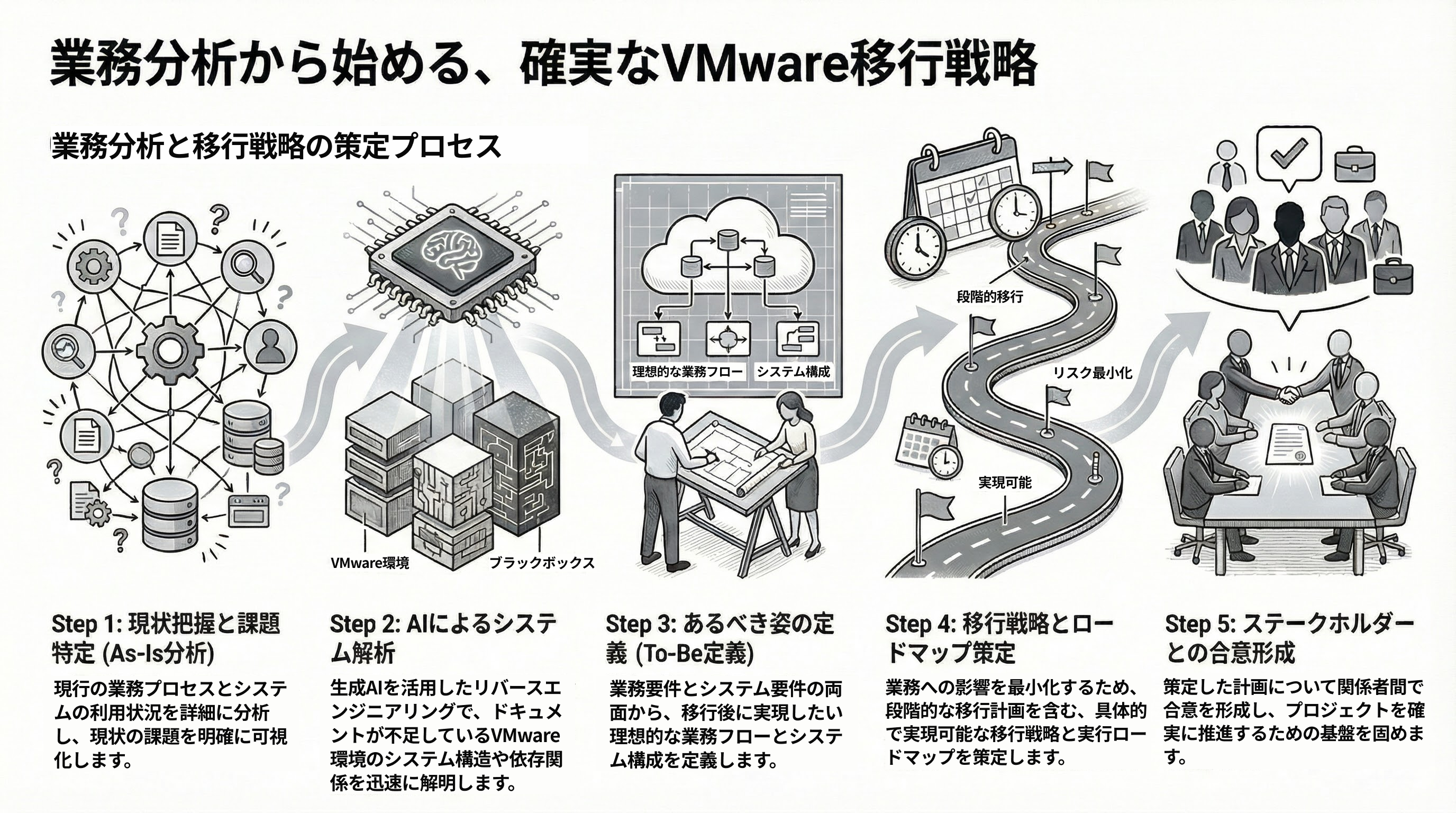 業務分析から始める、確実なVMware移行戦略

業務分析と移行戦略の策定プロセス

VMware環境

ブラックボックス

理想的な業務フロー

システム構成

段階的移行

リスク最小化

実現可能

Step 1: 現状把握と課題特定 (As-Is分析)

現行の業務プロセスとシステムの利用状況を詳細に分析し、現状の課題を明確に可視化します。

Step 2: AIによるシステム解析

生成AIを活用したリバースエンジニアリングで、ドキュメントが不足しているVMware環境のシステム構造や依存関係を迅速に解明します。

Step 3: あるべき姿の定義 (To-Be定義)

業務要件とシステム要件の両面から、移行後に実現したい理想的な業務フローとシステム構成を定義します。

Step 4: 移行戦略とロードマップ策定

業務への影響を最小化するため、段階的な移行計画を含む、具体的で実現可能な移行戦略と実行ロードマップを策定します。

Step 5: ステークホルダーとの合意形成

策定した計画について関係者間で合意を形成し、プロジェクトを確実に推進するための基盤を固めます。