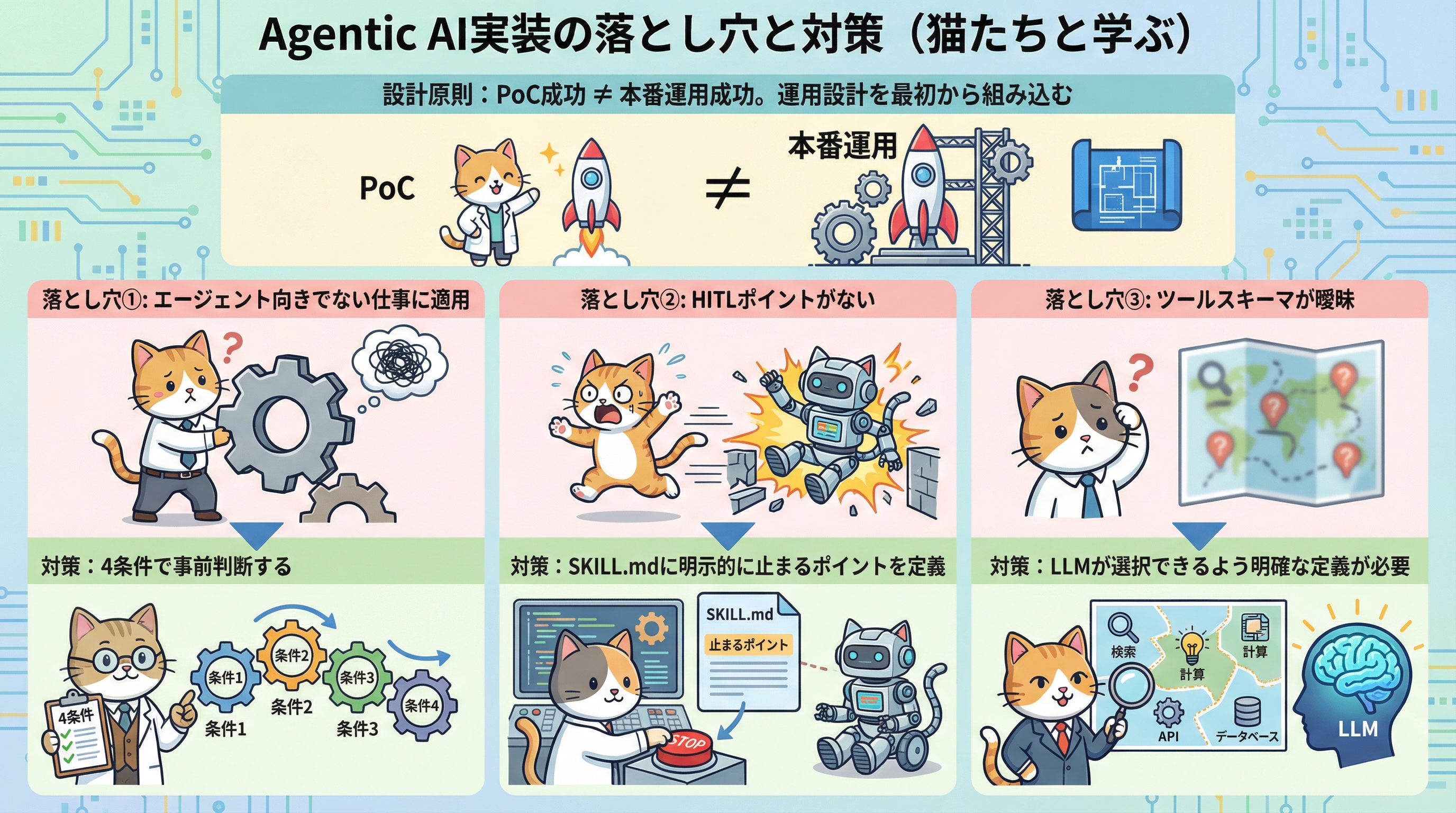 Agentic AI実装の落とし穴と対策（猫たちと学ぶ）

設計原則：PoC成功 ≠ 本番運用成功。運用設計を最初から組み込む

PoC ≠ 本番運用

落とし穴①: エージェント向きでない仕事に適用

対策：4条件で事前判断する

4条件
条件1 条件2 条件3 条件4
条件1 条件2 条件3

落とし穴②: HITLポイントがない

対策：SKILL.mdに明示的に止まるポイントを定義

SKILL.md
止まるポイント
STOP

落とし穴③: ツールスキーマが曖昧

対策：LLMが選択できるよう明確な定義が必要

検索 計算 計算 API データベース
LLM