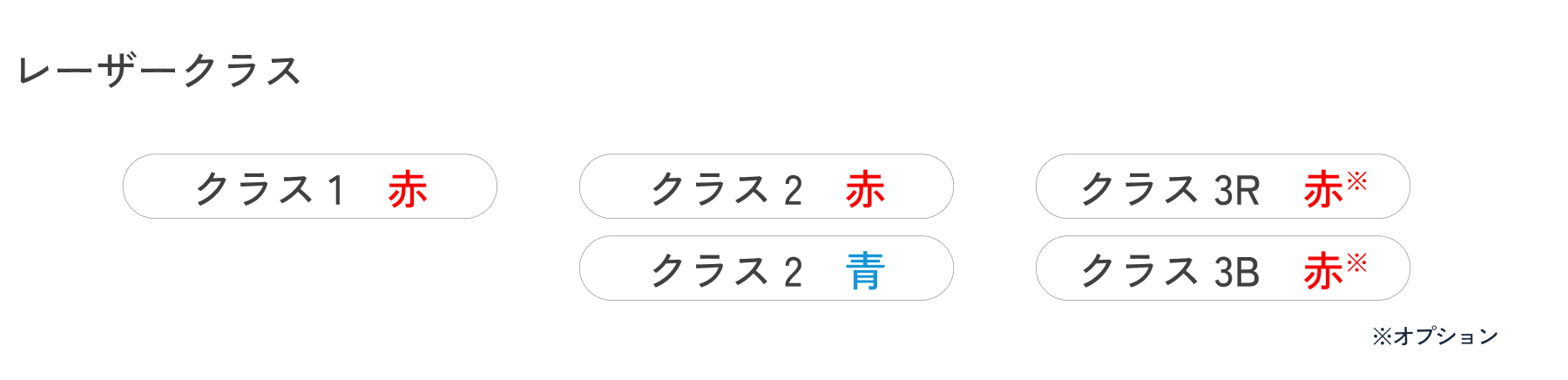 レーザークラス

クラス1 赤

クラス2 赤

クラス2 青

クラス3R 赤※

クラス3B 赤※

※オプション