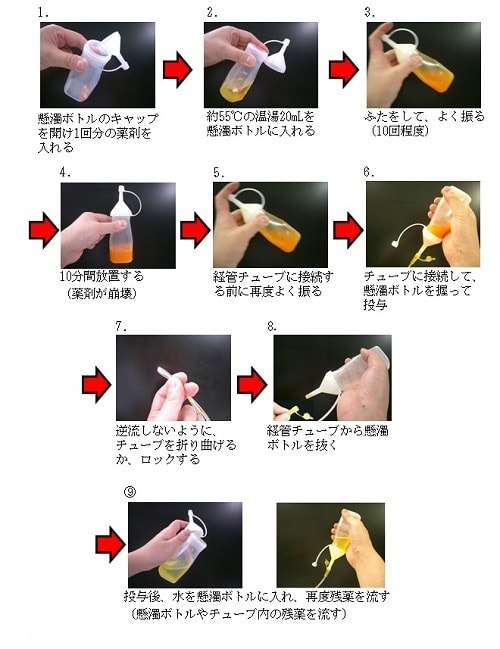 1.

懸濁ボトルのキャップを開け1回分の薬剤を入れる

2.

約55℃の温湯20mLを懸濁ボトルに入れる

3.

ふたをして、よく振る（10回程度）

4.

10分間放置する（薬剤が崩壊）

5.

経管チューブに接続する前に再度よく振る

6.

チューブに接続して、懸濁ボトルを握って投与

7.

逆流しないように、チューブを折り曲げるか、ロックする

8.

経管チューブから懸濁ボトルを抜く

⑨

投与後、水を懸濁ボトルに入れ、再度残薬を流す（懸濁ボトルやチューブ内の残薬を流す）