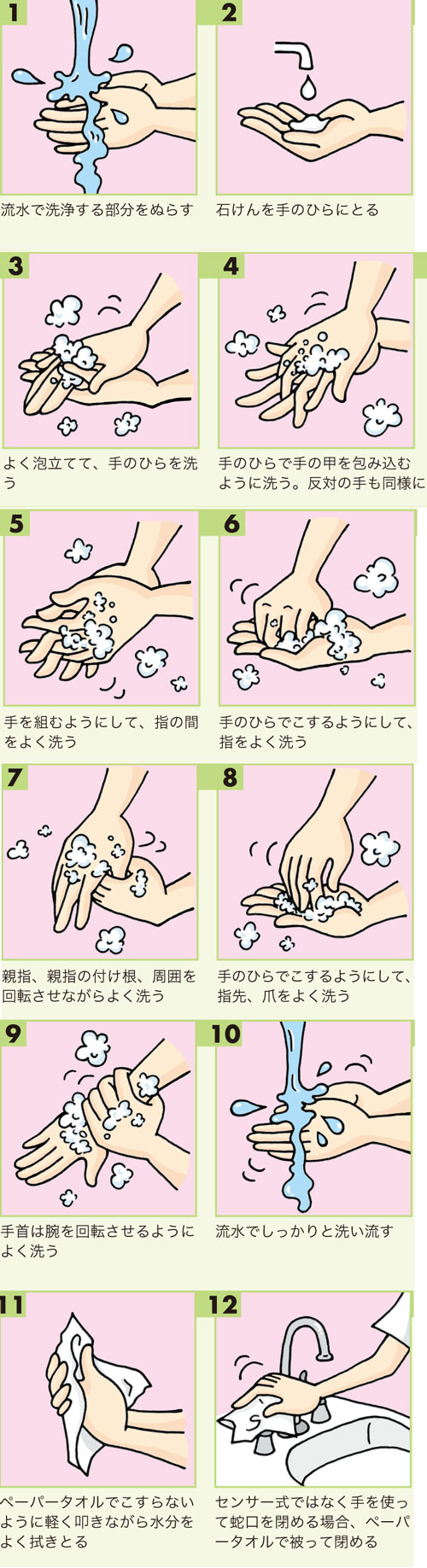 1

流水で洗浄する部分をぬらす

2

石けんを手のひらにとる

3

よく泡立てて、手のひらを洗う

4

手のひらで手の甲を包み込むように洗う。反対の手も同様に

5

手を組むようにして、指の間をよく洗う

6

手のひらでこするようにして、指をよく洗う

7

親指、親指の付け根、周囲を回転させながらよく洗う

8

手のひらでこするようにして、指先、爪をよく洗う

9

手首は腕を回転させるようによく洗う

10

流水でしっかりと洗い流す

11

ペーパータオルでこすらないように軽く叩きながら水分をよく拭きとる

12

センサー式ではなく手を使って蛇口を閉める場合、ペーパータオルで被って閉める