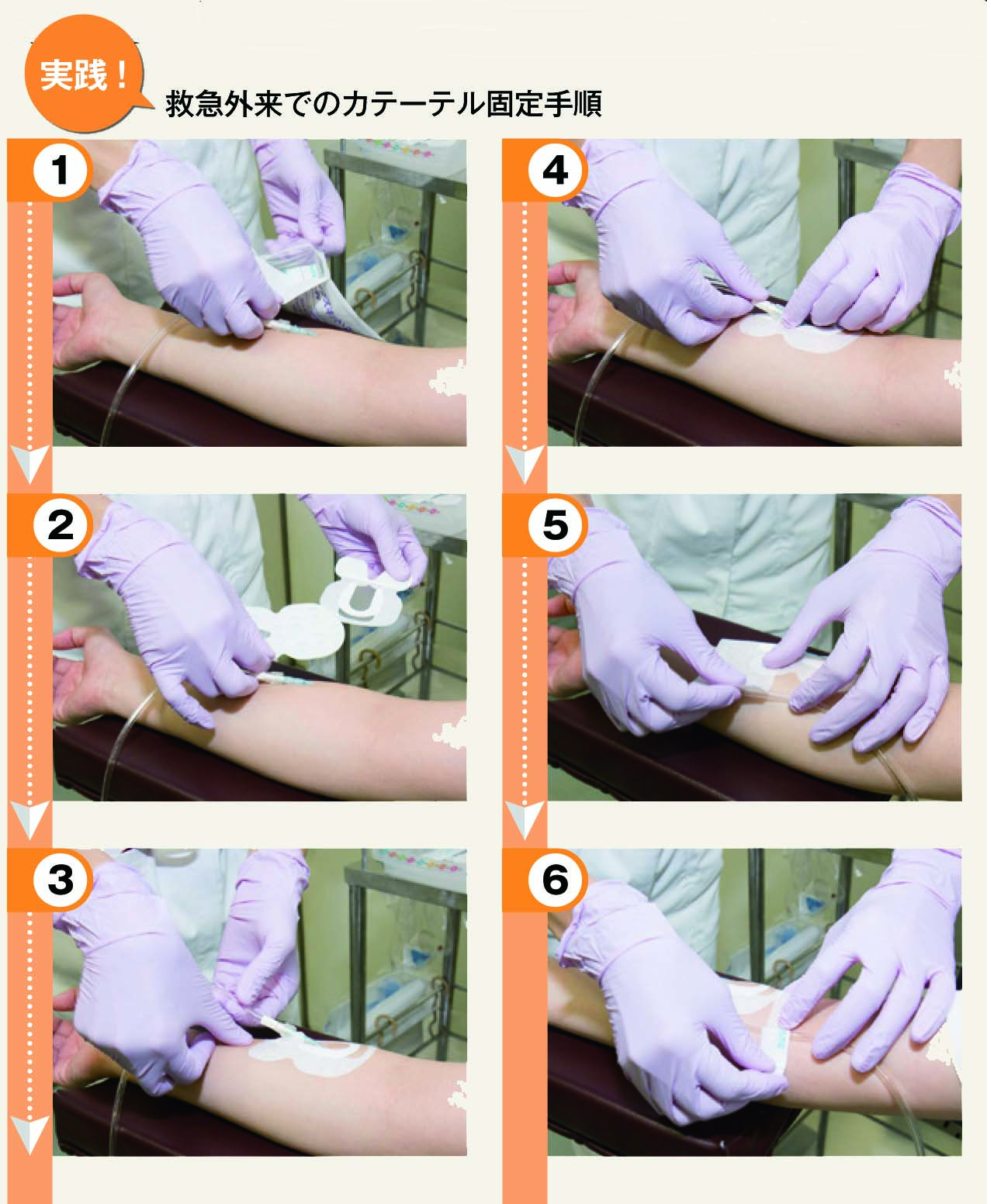 実践！
救急外来でのカテーテル固定手順

1

2

3

4

5

6