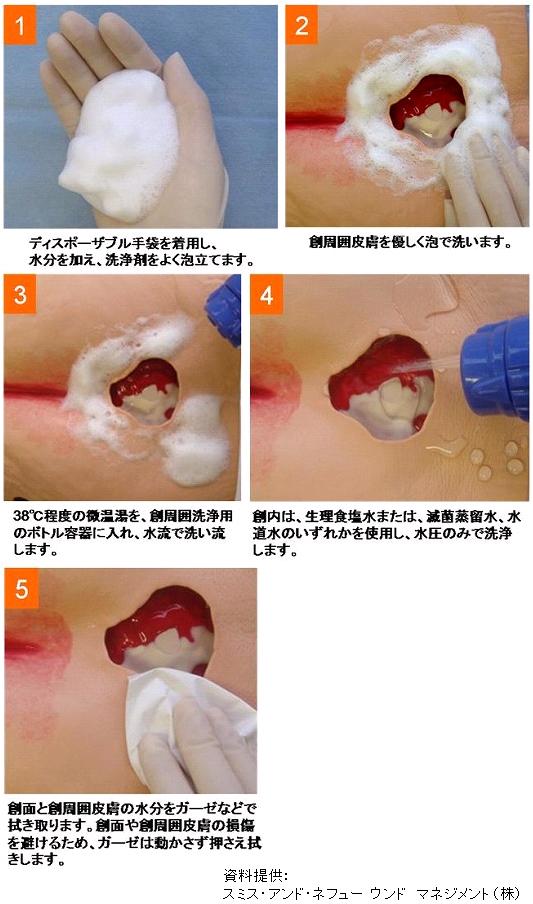 1

ディスポーザブル手袋を着用し、水分を加え、洗浄剤をよく泡立てます。

2

創周囲皮膚を優しく泡で洗います。

3

38℃程度の微温湯を、創周囲洗浄用のボトル容器に入れ、水流で洗い流します。

4

創内は、生理食塩水または、滅菌蒸留水、水道水のいずれかを使用し、水圧のみで洗浄します。

5

創面と創周囲皮膚の水分をガーゼなどで拭き取ります。創面や創周囲皮膚の損傷を避けるため、ガーゼは動かさず押さえ拭きします。

資料提供:
スミス・アンド・ネフュー ウンド マネジメント（株）