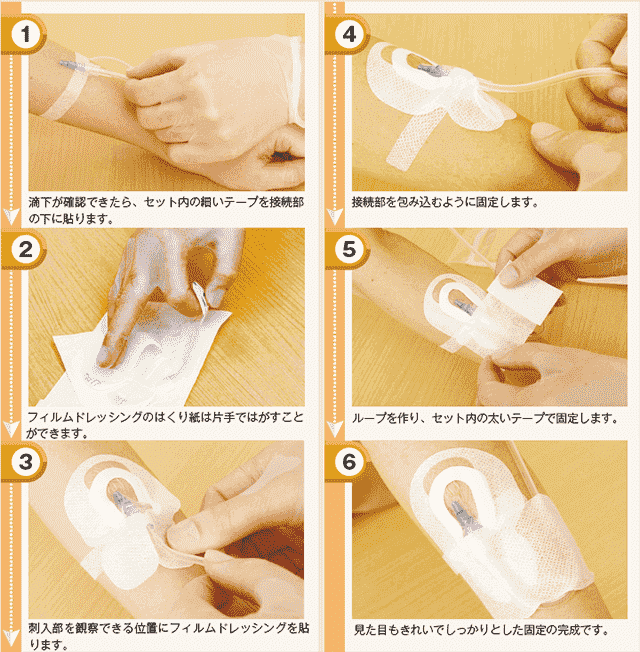 1

滴下が確認できたら、セット内の細いテープを接続部の下に貼ります。

2

フィルムドレッシングのはくり紙は片手ではがすことができます。

3

刺入部を観察できる位置にフィルムドレッシングを貼ります。

4

接続部を包み込むように固定します。

5

ループを作り、セット内の太いテープで固定します。

6

見た目もきれいでしっかりとした固定の完成です。