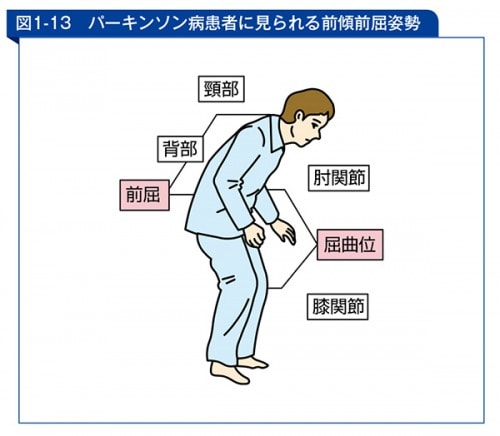 図1-13　パーキンソン病患者に見られる前傾前屈姿勢

頸部

背部

前屈

肘関節

屈曲位

膝関節