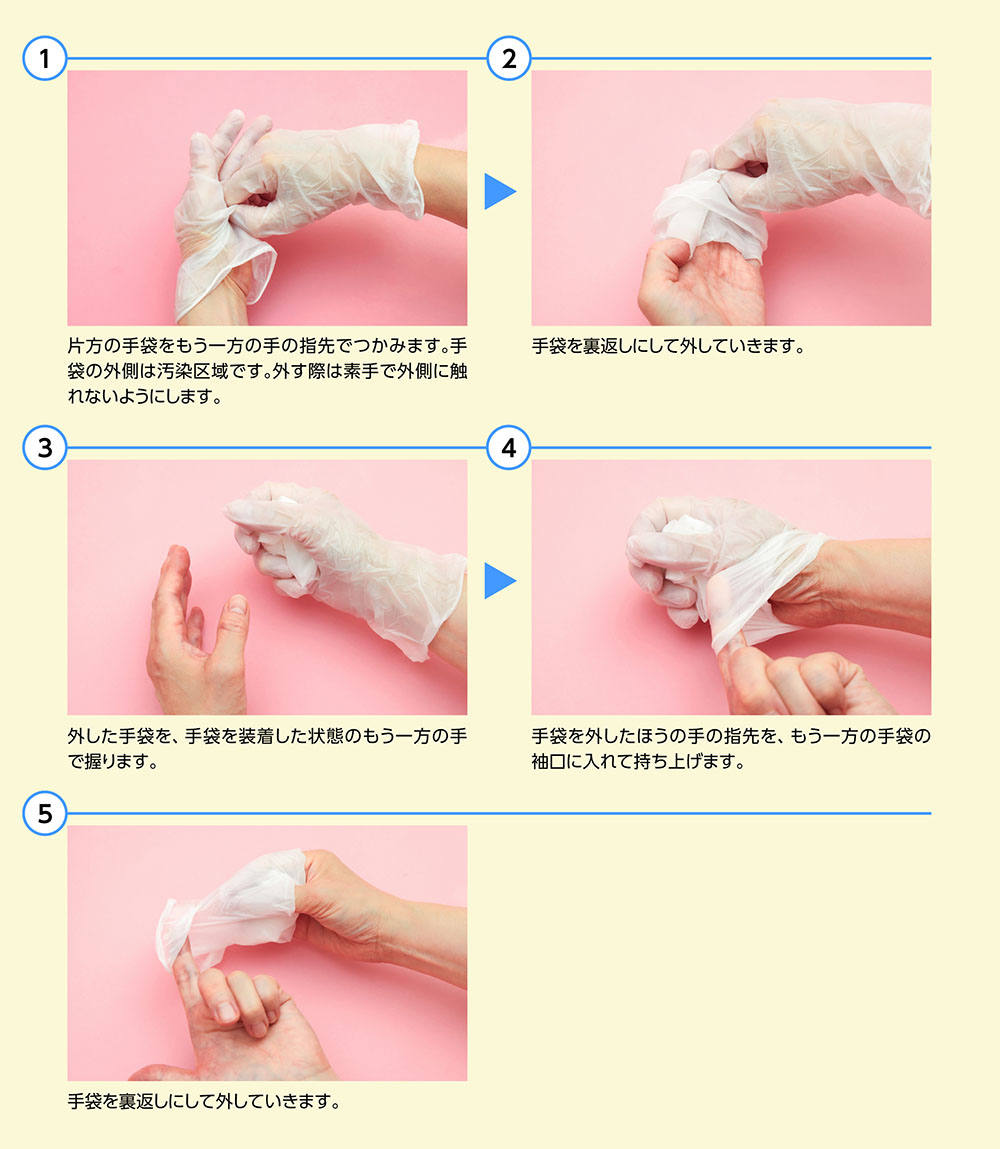 1

片方の手袋をもう一方の手の指先でつかみます。手袋の外側は汚染区域です。外す際は素手で外側に触れないようにします。

2

手袋を裏返しにして外していきます。

3

外した手袋を、手袋を装着した状態のもう一方の手で握ります。

4

手袋を外したほうの手の指先を、もう一方の手袋の袖口に入れて持ち上げます。

5

手袋を裏返しにして外していきます。