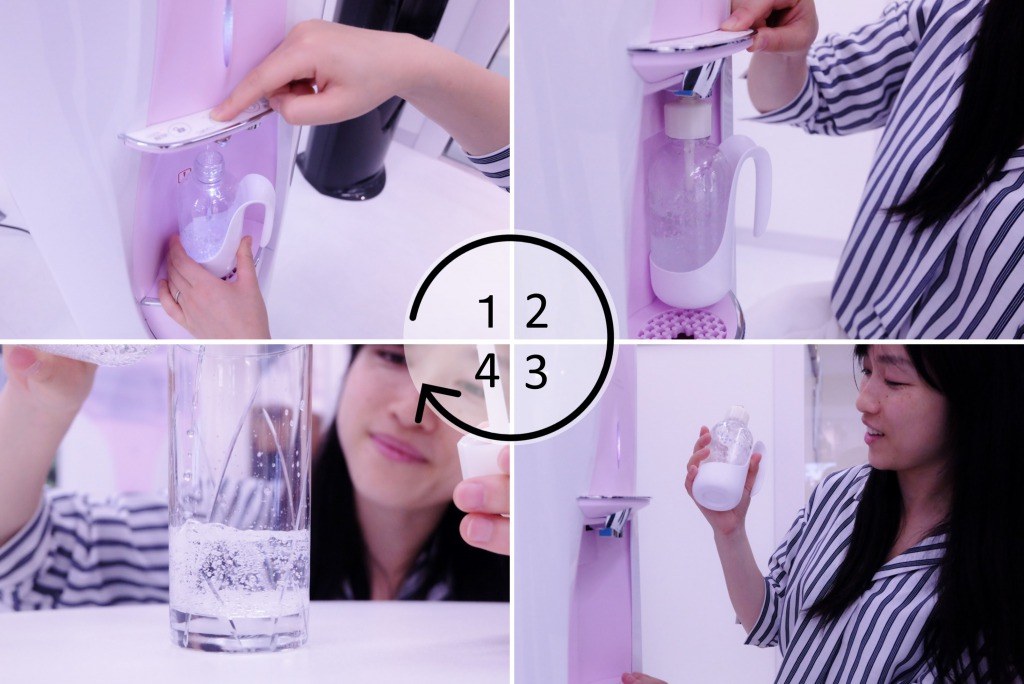 1 2
4 3