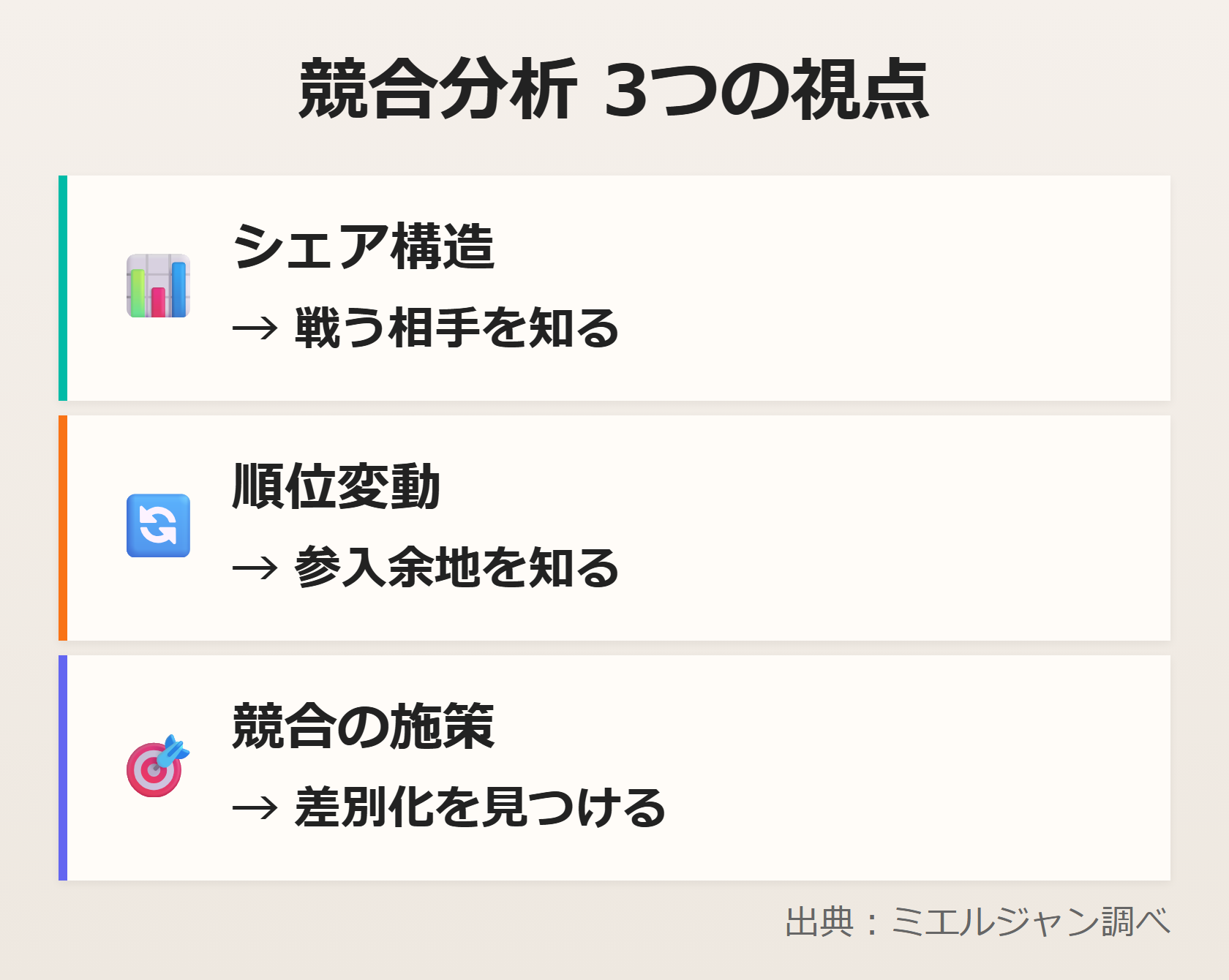 競合分析 3つの視点

シェア構造

→ 戦う相手を知る

順位変動

→ 参入余地を知る

競合の施策

→ 差別化を見つける

出典：ミエルジャン調べ