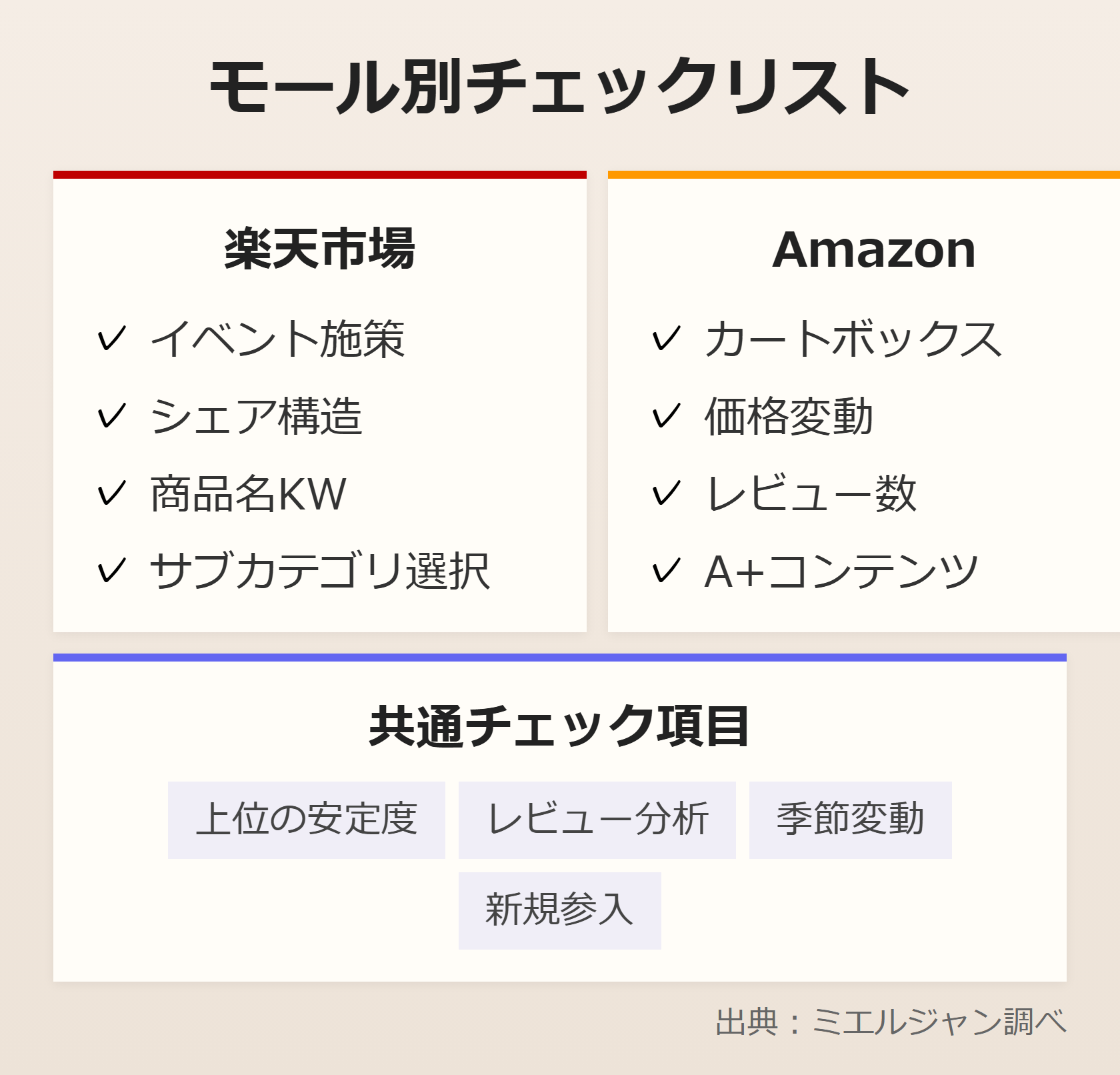 モール別チェックリスト

楽天市場

✓ イベント施策
✓ シェア構造
✓ 商品名KW
✓ サブカテゴリ選択

Amazon

✓ カートボックス
✓ 価格変動
✓ レビュー数
✓ A+コンテンツ

共通チェック項目

上位の安定度
レビュー分析
季節変動
新規参入

出典：ミエルジャン調べ