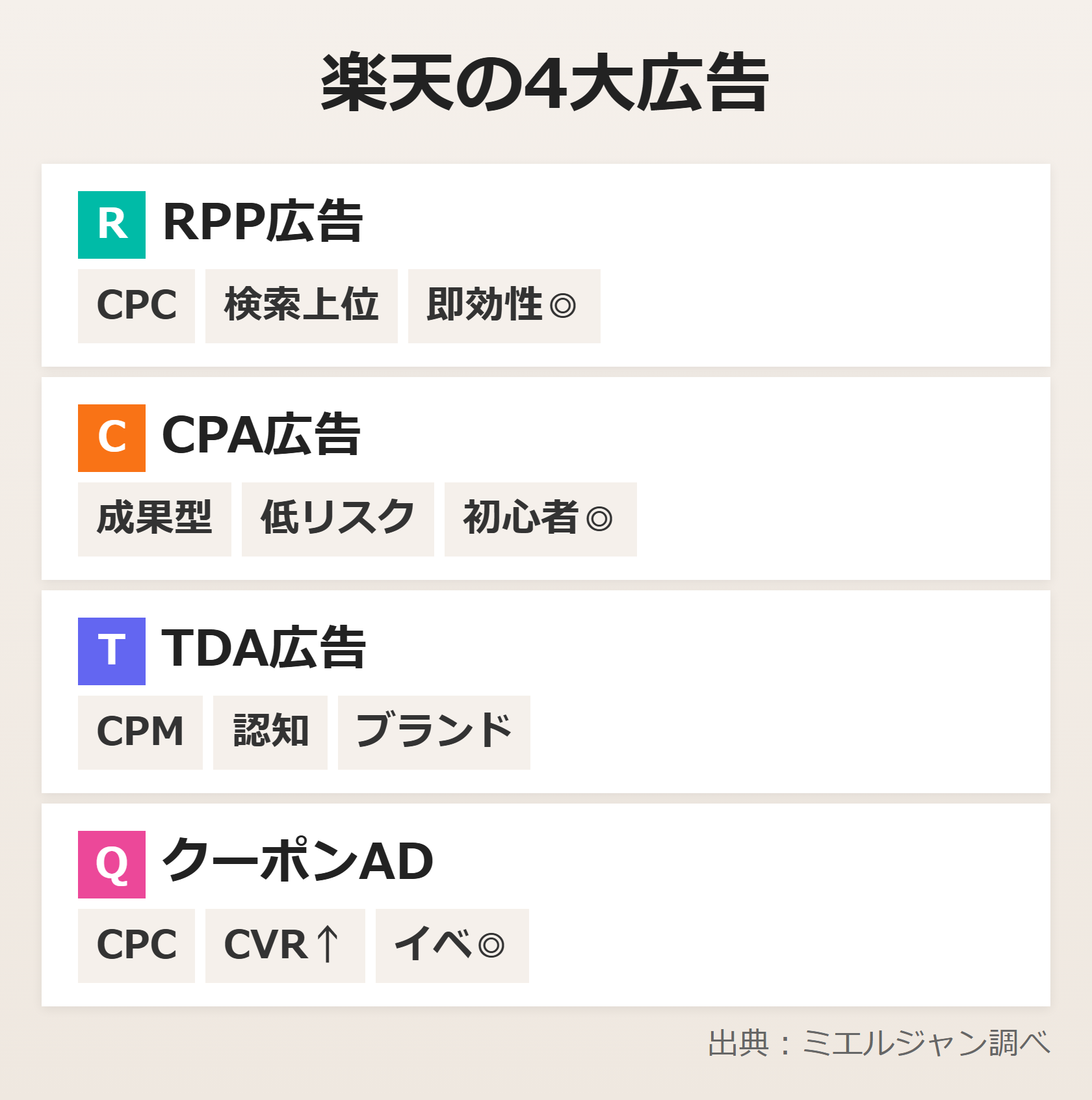 楽天の4大広告

R RPP広告

CPC 検索上位 即効性◎

C CPA広告

成果型 低リスク 初心者◎

T TDA広告

CPM 認知 ブランド

Q クーポンAD

CPC CVR↑ イベ◎

出典：ミエルジャン調べ