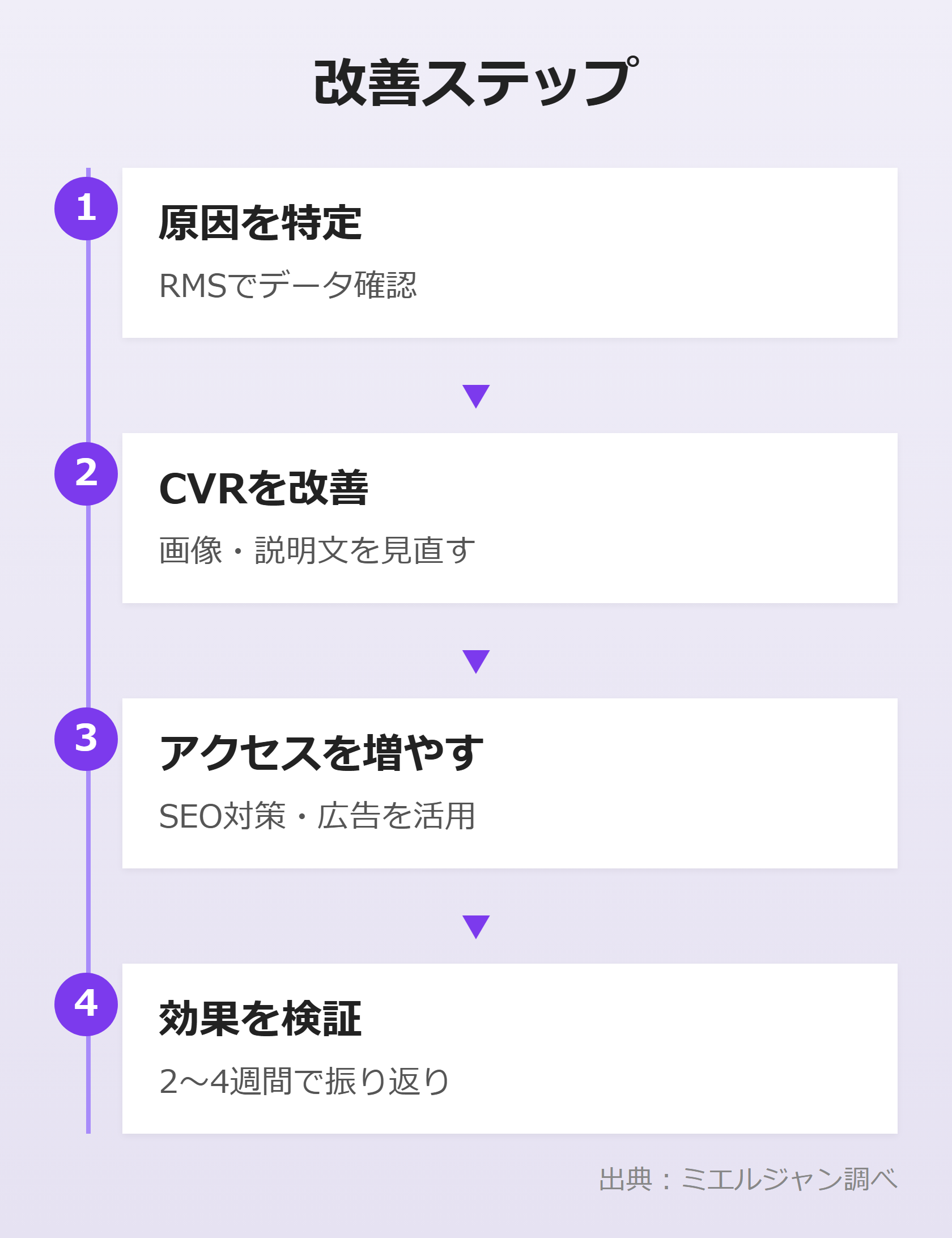 改善ステップ

1
原因を特定
RMSでデータ確認

▼

2
CVRを改善
画像・説明文を見直す

▼

3
アクセスを増やす
SEO対策・広告を活用

▼

4
効果を検証
2〜4週間で振り返り

出典：ミエルジャン調べ