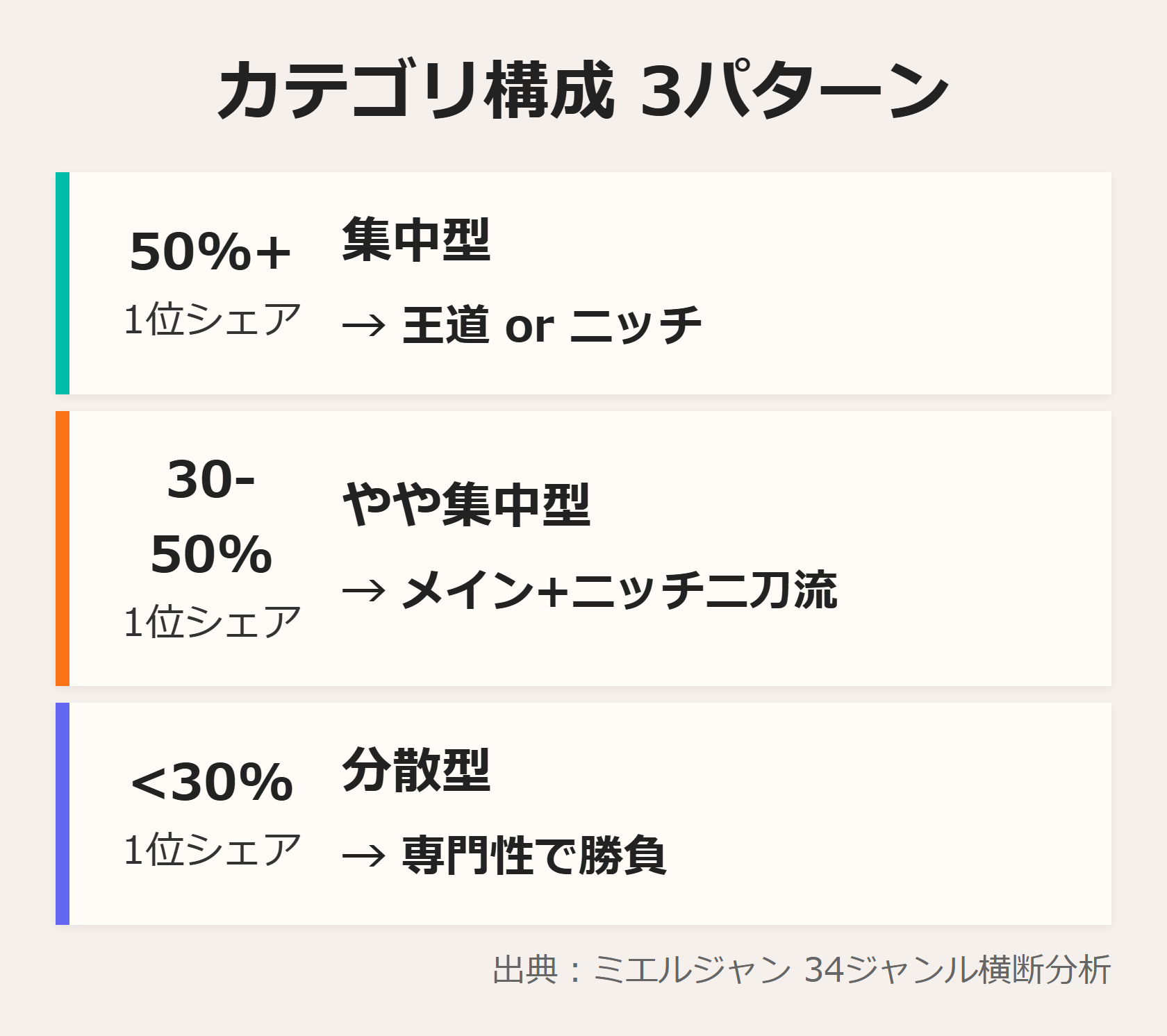 カテゴリ構成 3パターン

50%+
1位シェア

集中型

→ 王道 or ニッチ

30-50%
1位シェア

やや集中型

→ メイン+ニッチ二刀流

<30%
1位シェア

分散型

→ 専門性で勝負

出典：ミエルジャン 34ジャンル横断分析