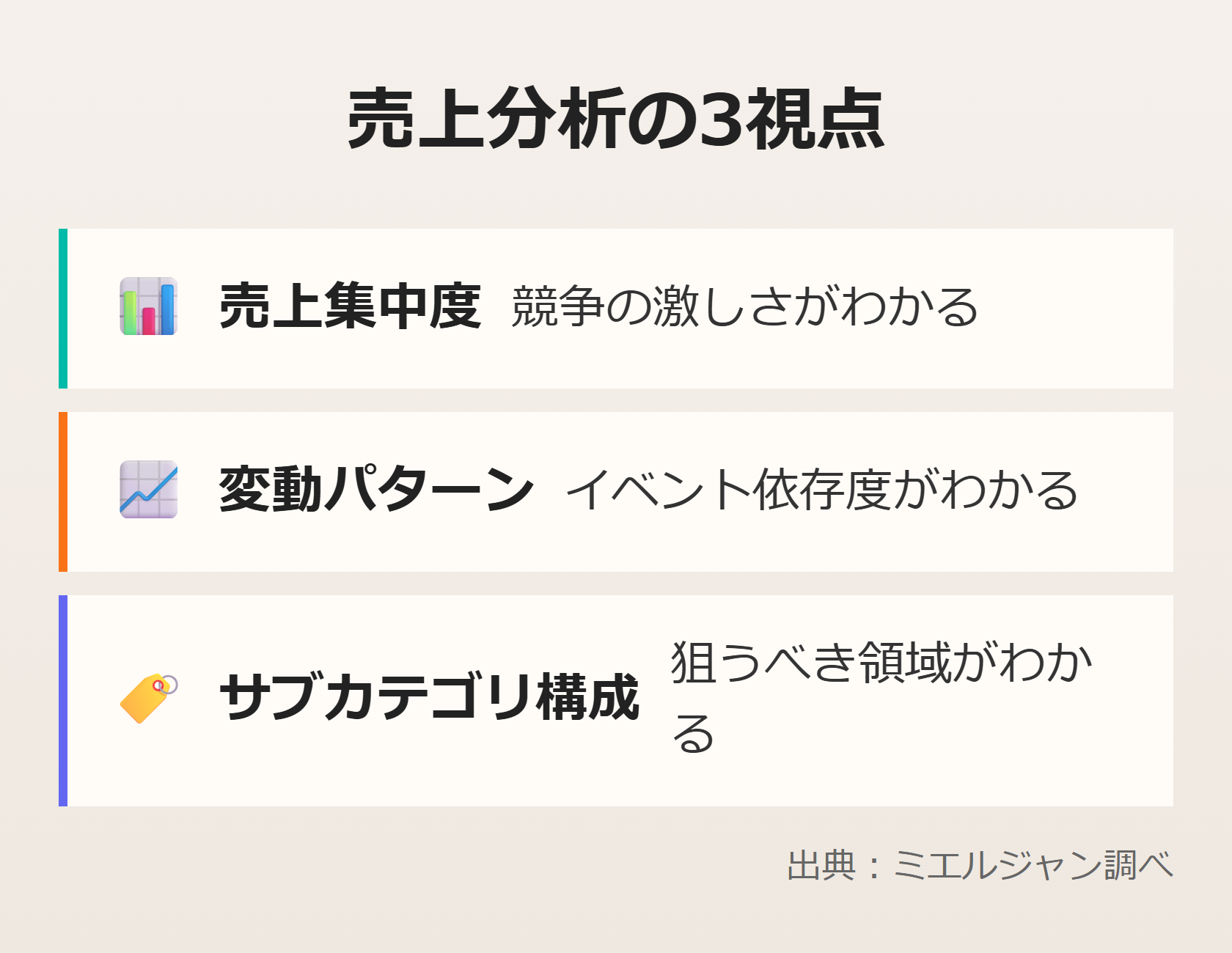 売上分析の3視点

売上集中度 競争の激しさがわかる

変動パターン イベント依存度がわかる

サブカテゴリ構成 狙うべき領域がわかる

出典：ミエルジャン調べ