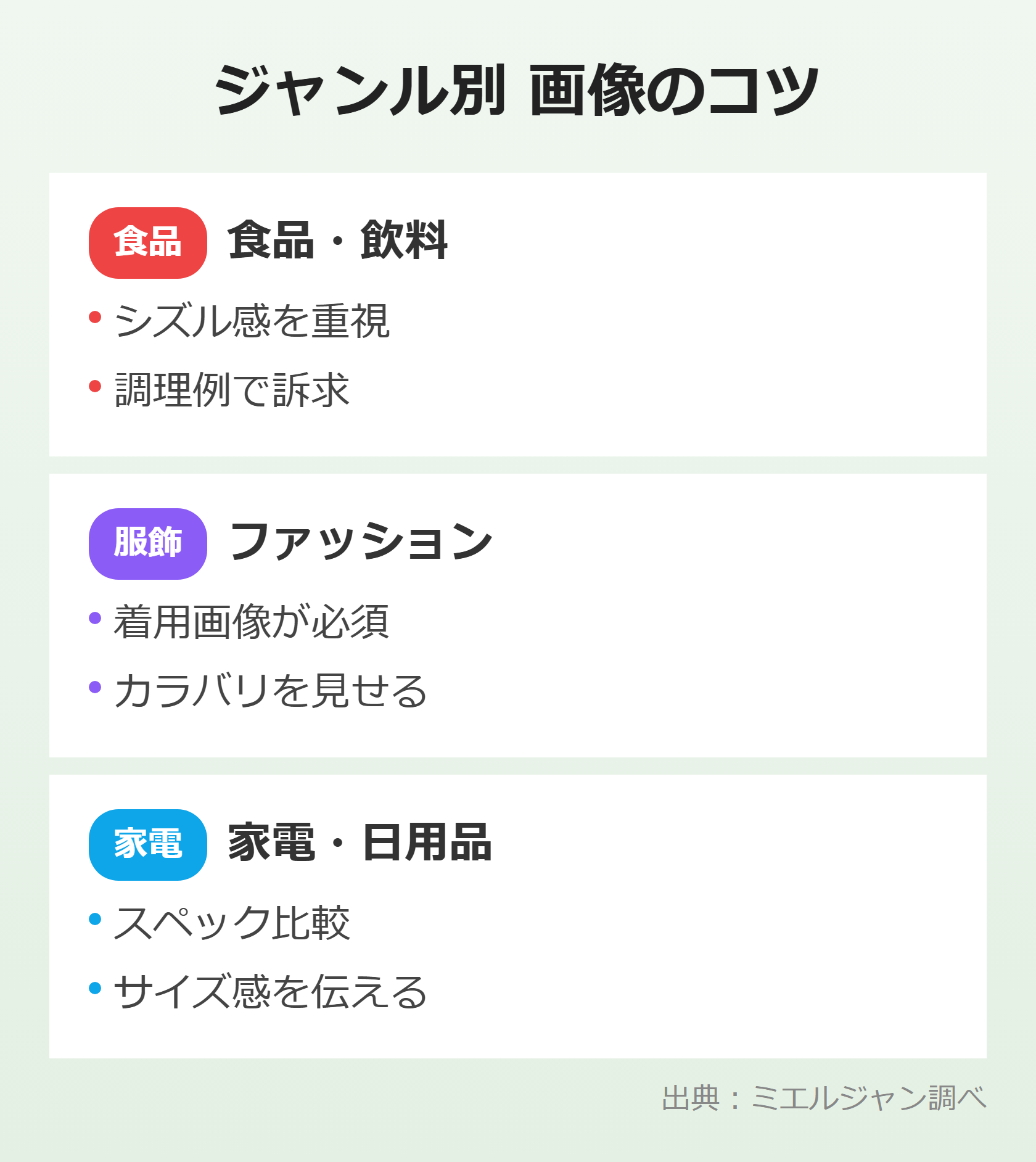 ジャンル別 画像のコツ

食品 食品・飲料

• シズル感を重視
• 調理例で訴求

服飾 ファッション

• 着用画像が必須
• カラバリを見せる

家電 家電・日用品

• スペック比較
• サイズ感を伝える

出典：ミエルジャン調べ