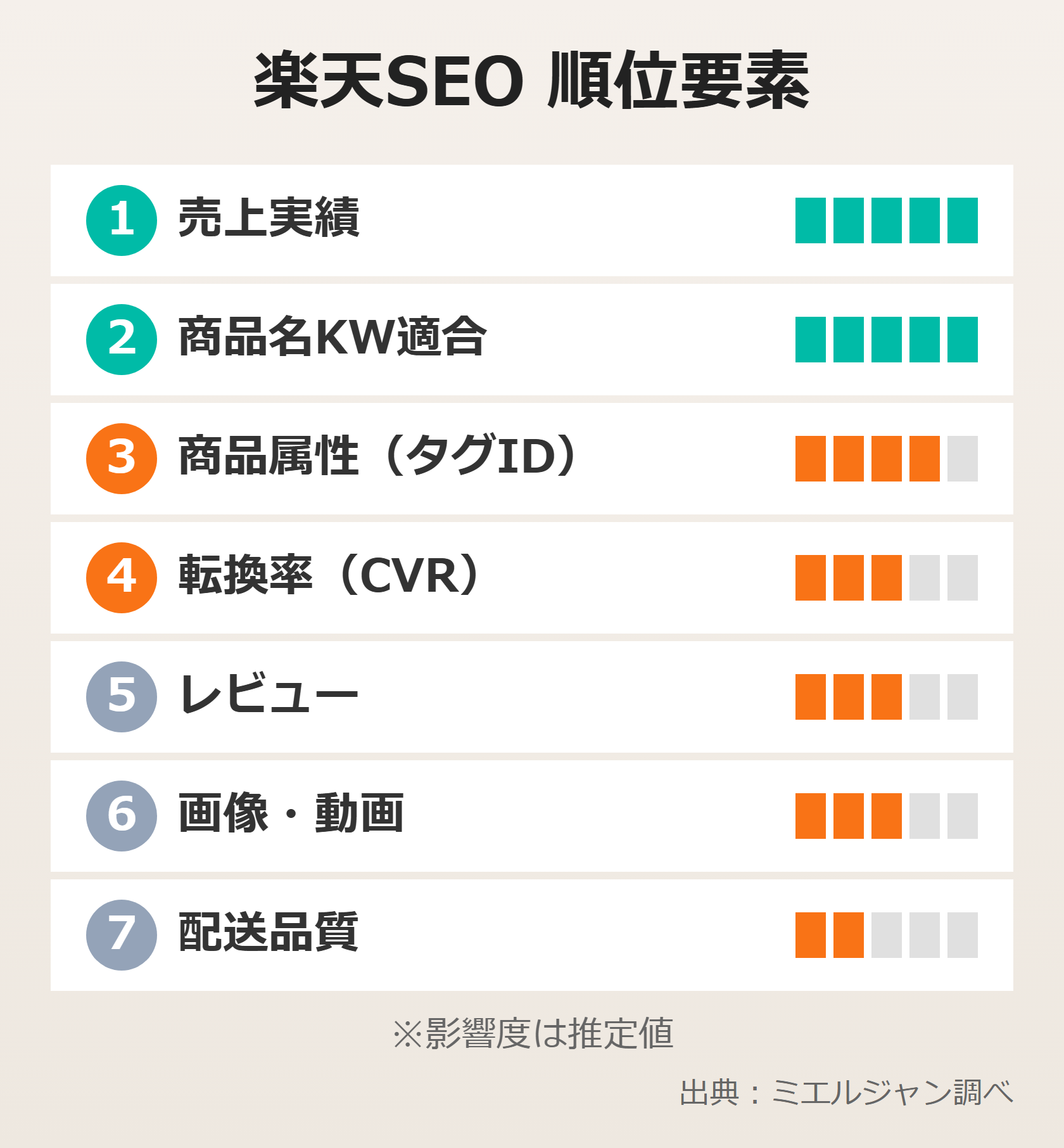 楽天SEO 順位要素

1 売上実績

2 商品名KW適合

3 商品属性（タグID）

4 転換率（CVR）

5 レビュー

6 画像・動画

7 配送品質

※影響度は推定値

出典：ミエルジャン調べ