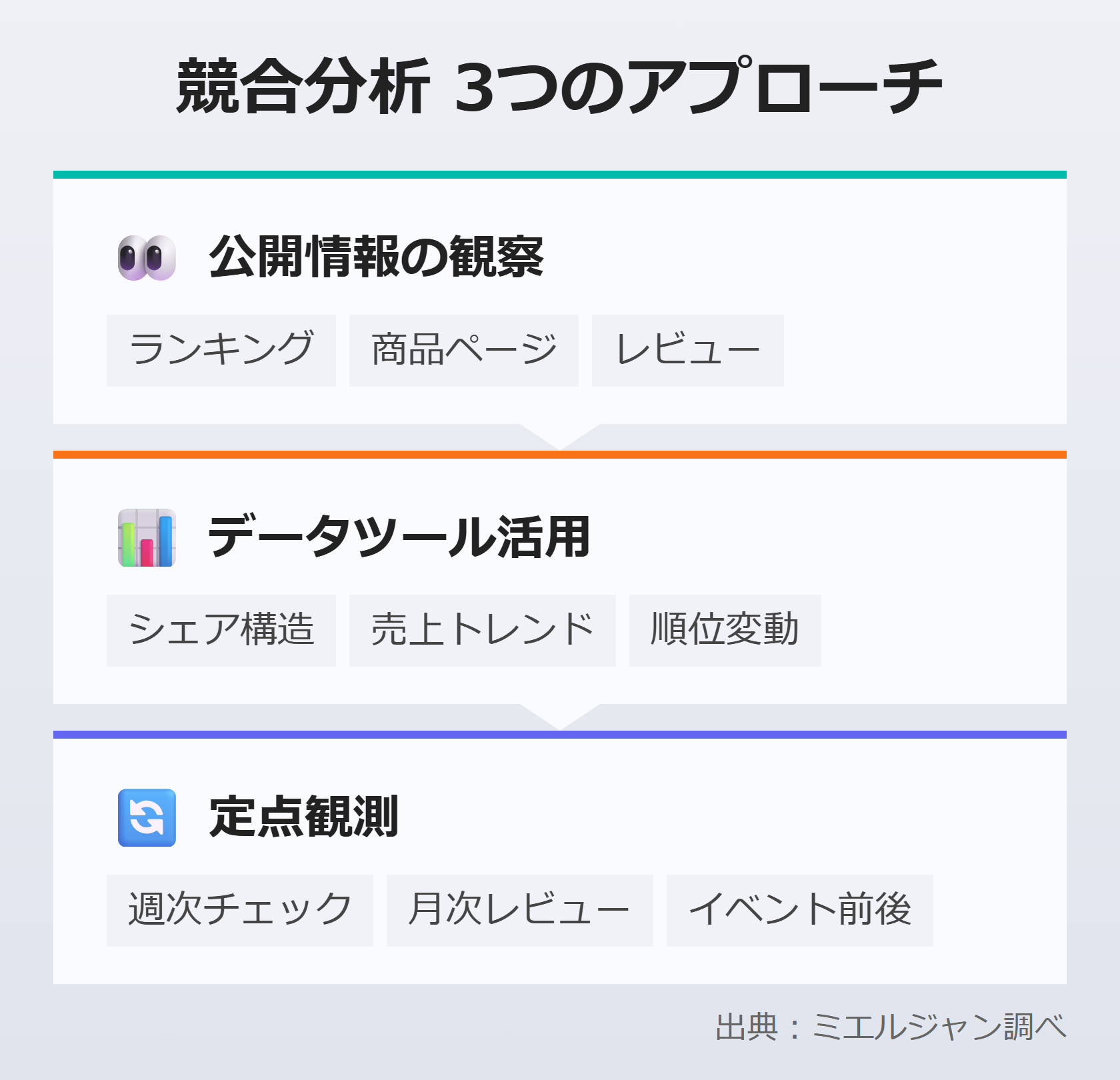 競合分析 3つのアプローチ

公開情報の観察

ランキング
商品ページ
レビュー

データツール活用

シェア構造
売上トレンド
順位変動

定点観測

週次チェック
月次レビュー
イベント前後

出典：ミエルジャン調べ