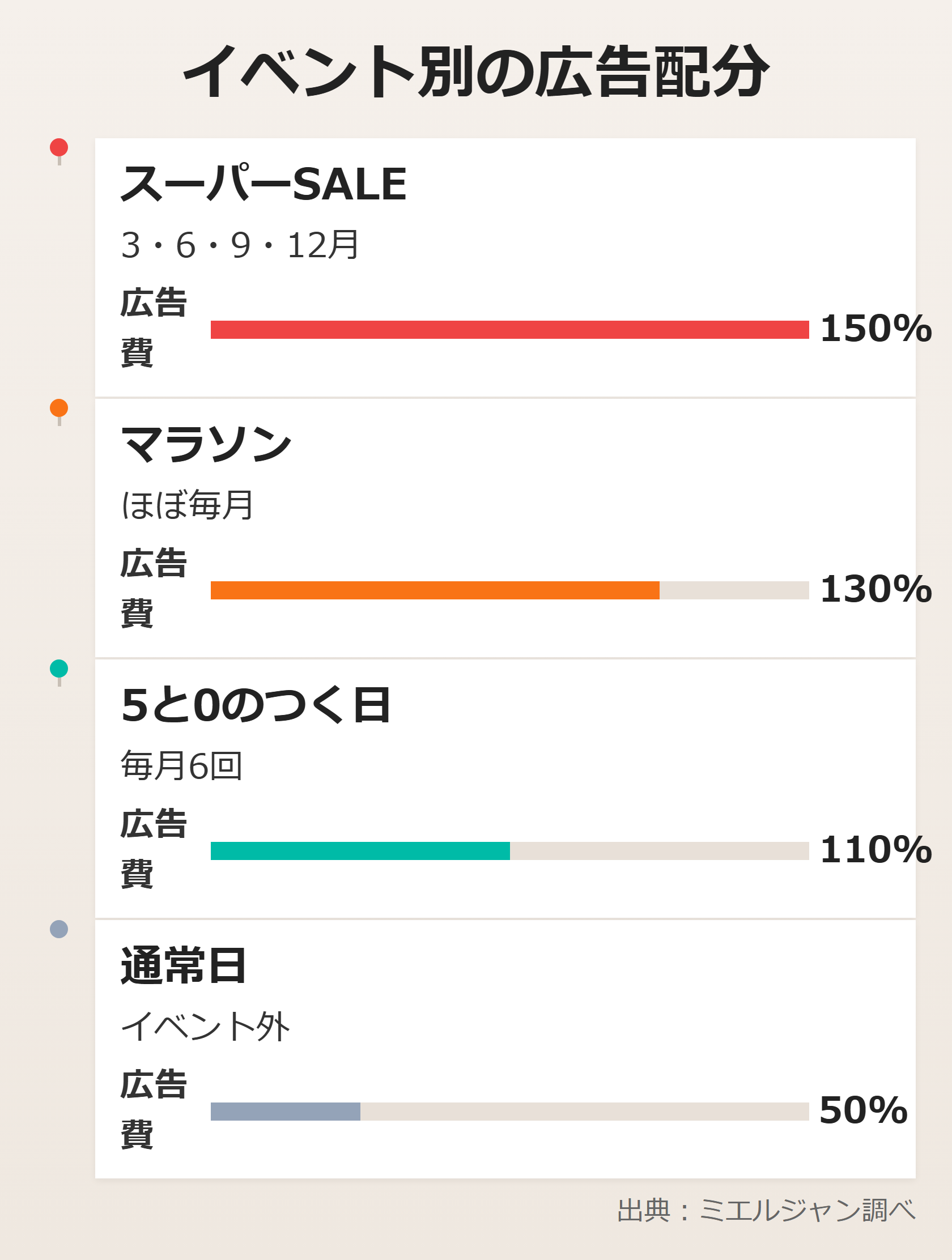 イベント別の広告配分

スーパーSALE
3・6・9・12月
広告費
150%

マラソン
ほぼ毎月
広告費
130%

5と0のつく日
毎月6回
広告費
110%

通常日
イベント外
広告費
50%

出典：ミエルジャン調べ