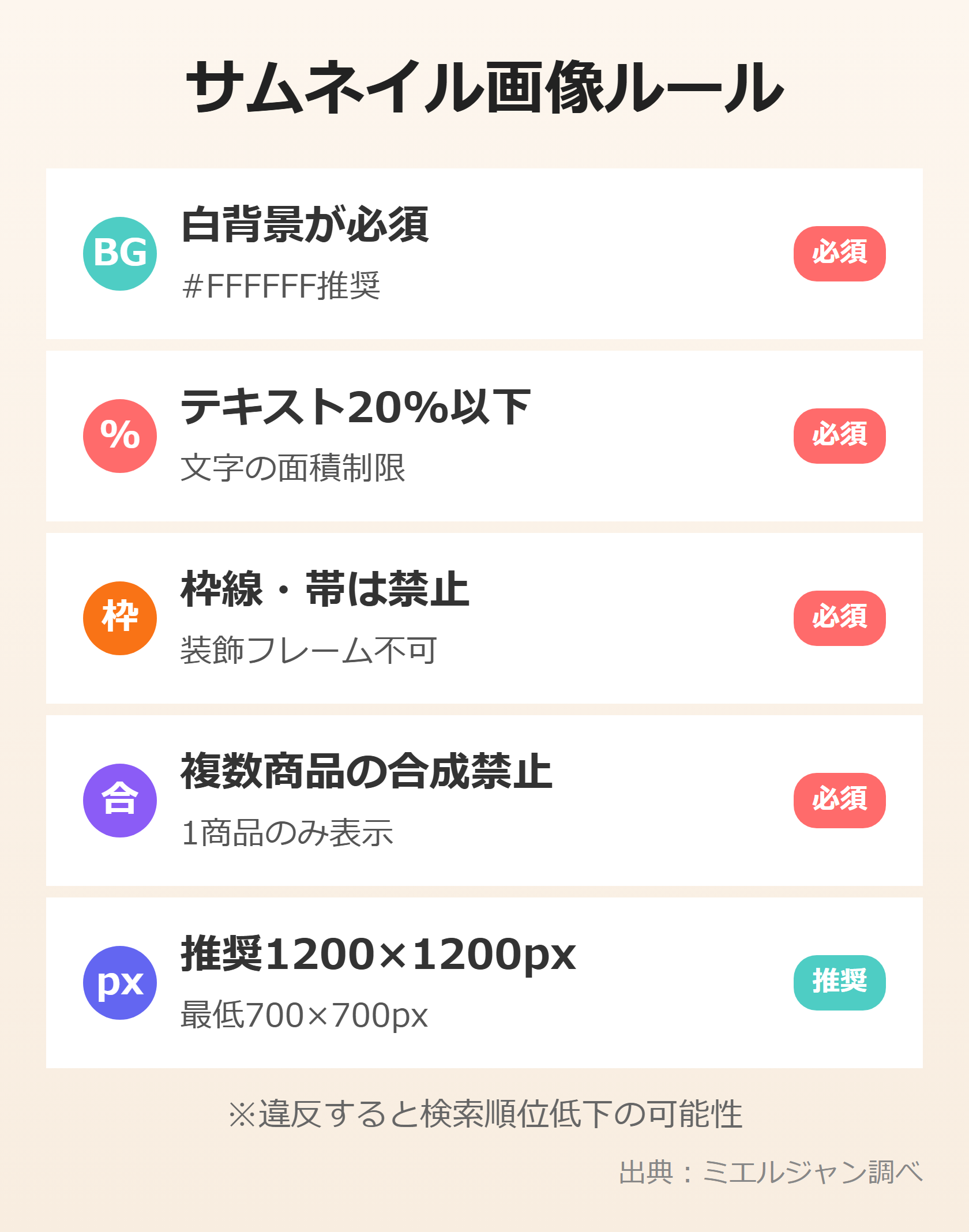 サムネイル画像ルール

BG 白背景が必須
#FFFFFF推奨
必須

% テキスト20%以下
文字の面積制限
必須

枠 枠線・帯は禁止
装飾フレーム不可
必須

合 複数商品の合成禁止
1商品のみ表示
必須

px 推奨1200×1200px
最低700×700px
推奨

※違反すると検索順位低下の可能性

出典：ミエルジャン調べ