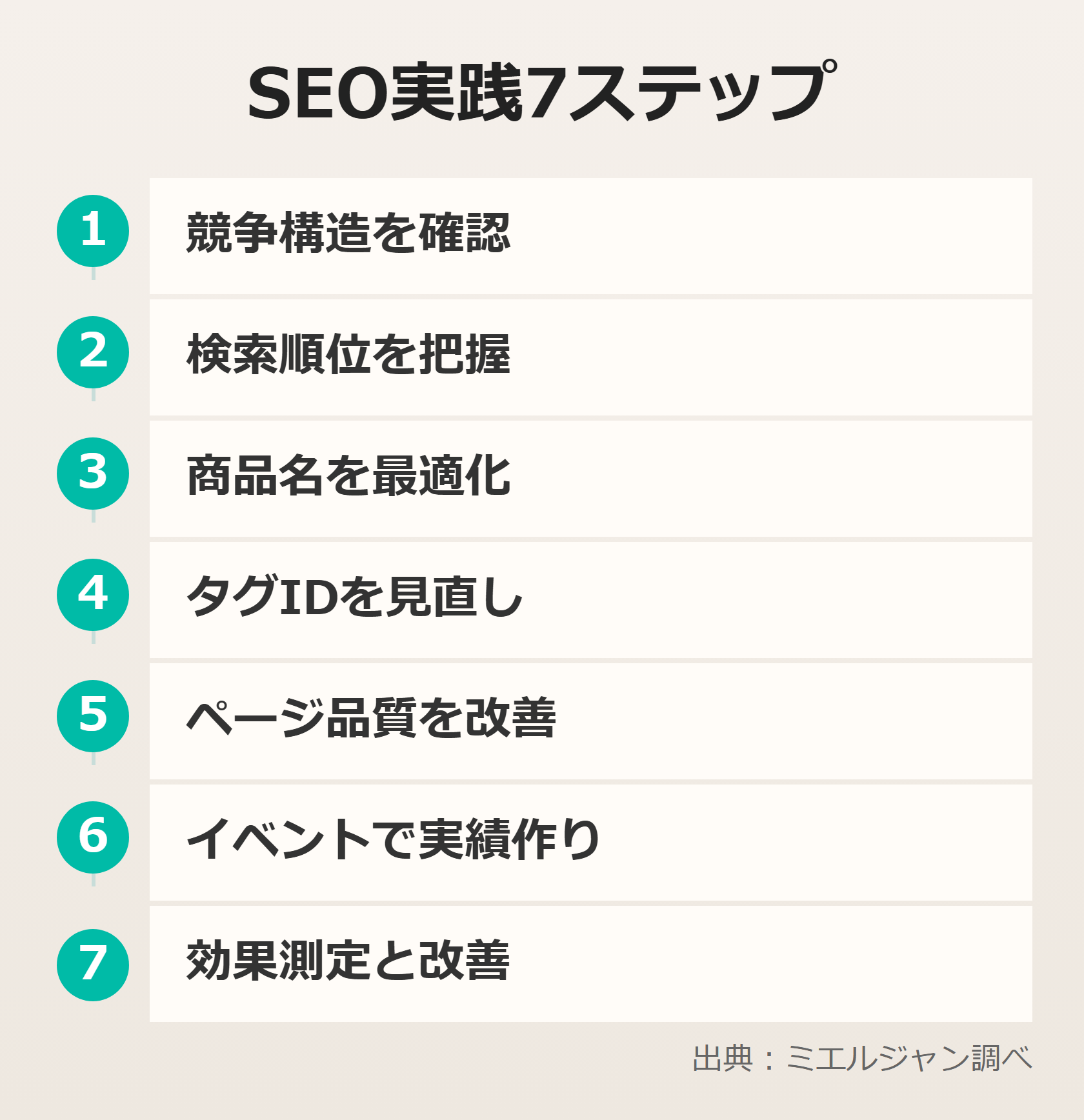 SEO実践7ステップ

1 競争構造を確認

2 検索順位を把握

3 商品名を最適化

4 タグIDを見直し

5 ページ品質を改善

6 イベントで実績作り

7 効果測定と改善

出典：ミエルジャン調べ