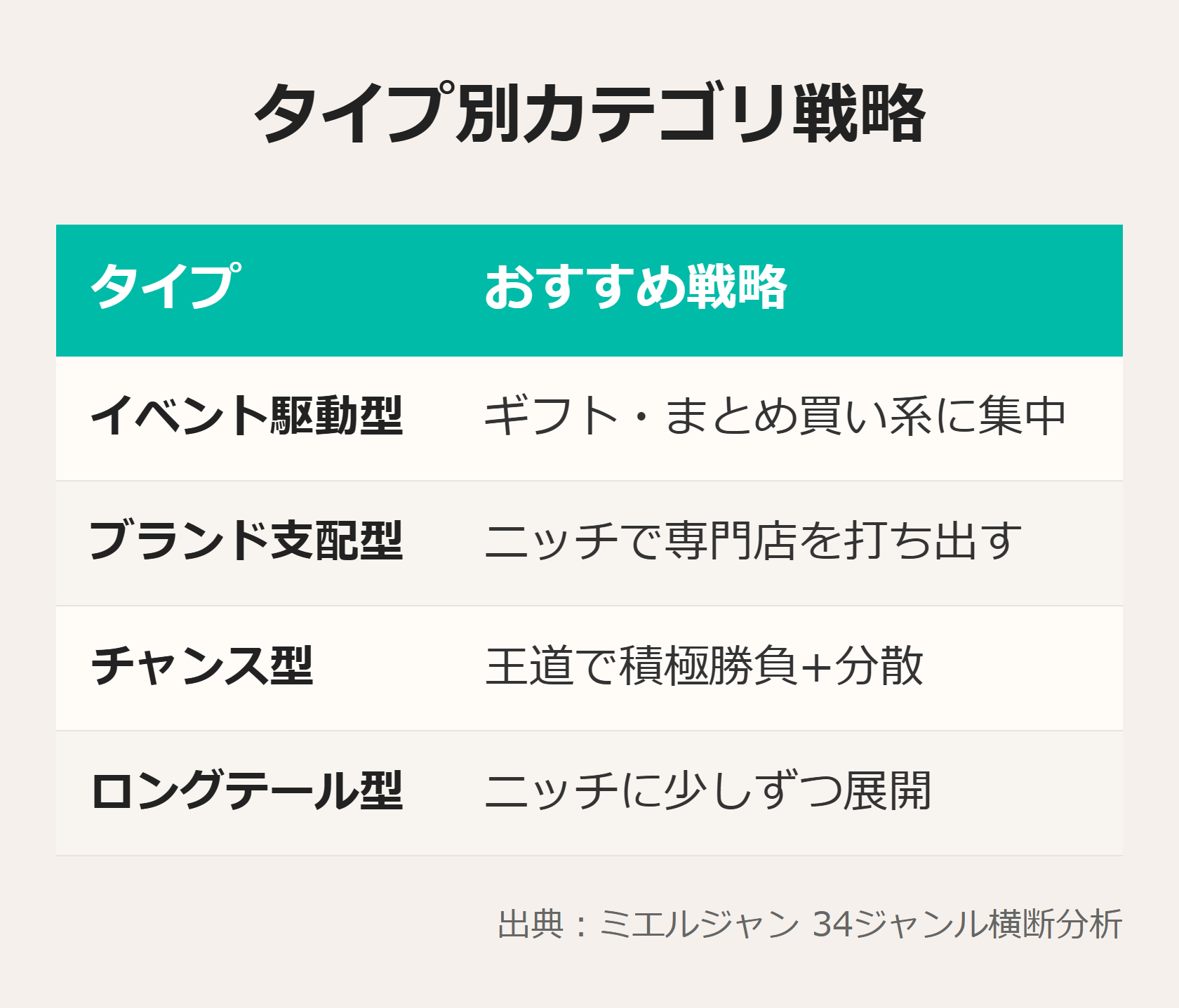 タイプ別カテゴリ戦略

| タイプ | おすすめ戦略 |
|---|---|
| イベント駆動型 | ギフト・まとめ買い系に集中 |
| ブランド支配型 | ニッチで専門店を打ち出す |
| チャンス型 | 王道で積極勝負+分散 |
| ロングテール型 | ニッチに少しずつ展開 |

出典：ミエルジャン 34ジャンル横断分析