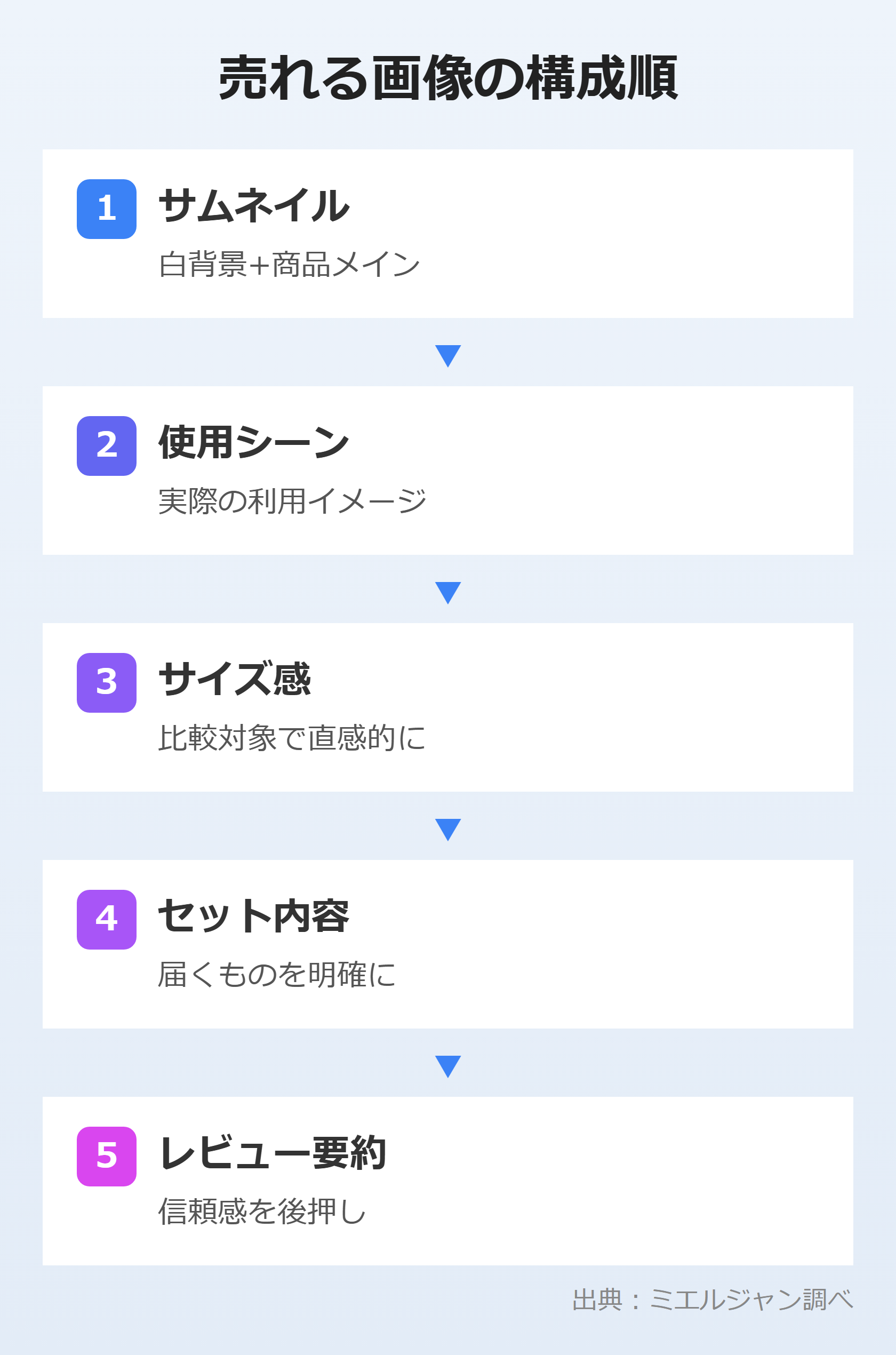 売れる画像の構成順

1 サムネイル
白背景+商品メイン

▼

2 使用シーン
実際の利用イメージ

▼

3 サイズ感
比較対象で直感的に

▼

4 セット内容
届くものを明確に

▼

5 レビュー要約
信頼感を後押し

出典：ミエルジャン調べ