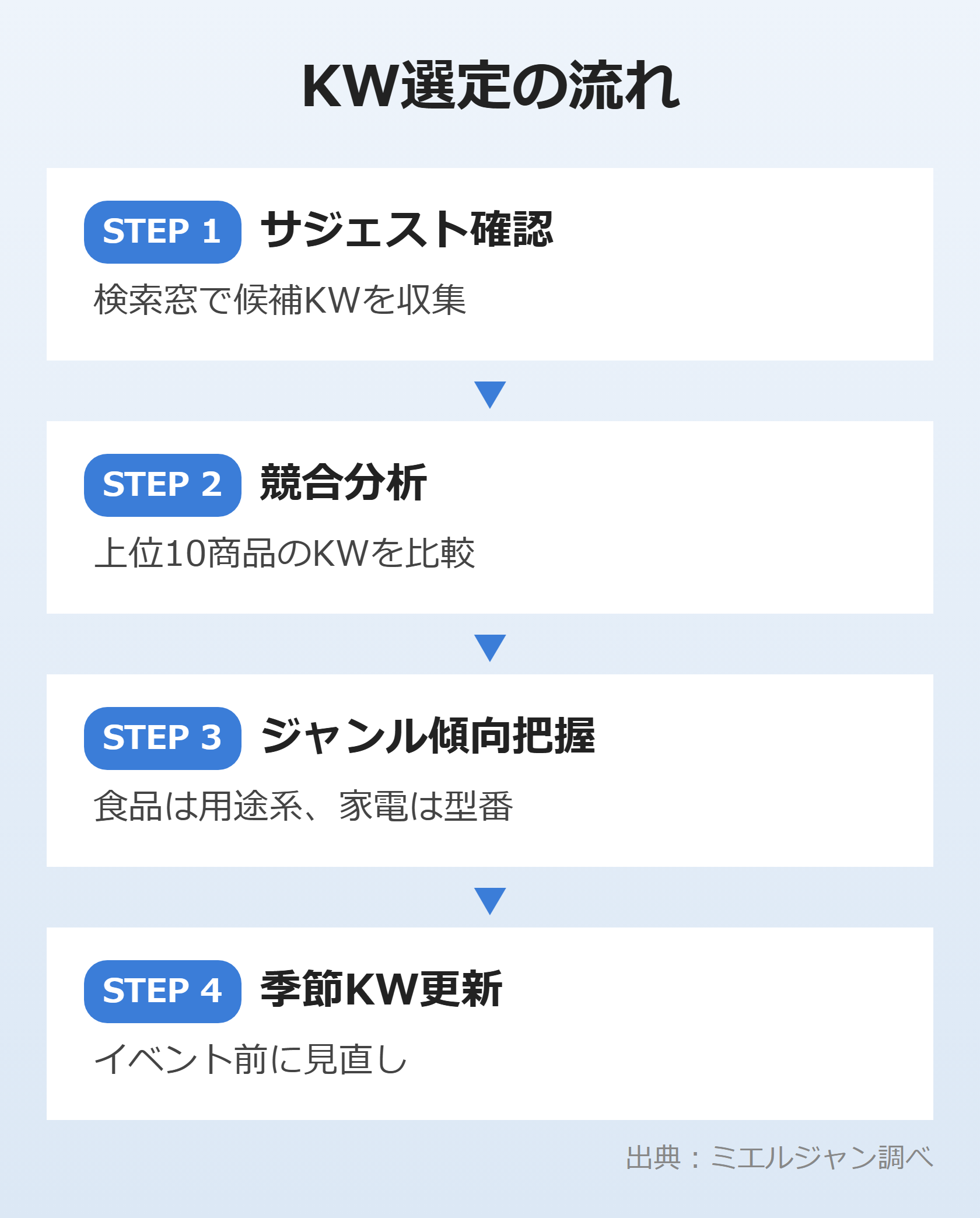 KW選定の流れ

STEP 1 サジェスト確認

検索窓で候補KWを収集

STEP 2 競合分析

上位10商品のKWを比較

STEP 3 ジャンル傾向把握

食品は用途系、家電は型番

STEP 4 季節KW更新

イベント前に見直し

出典：ミエルジャン調べ