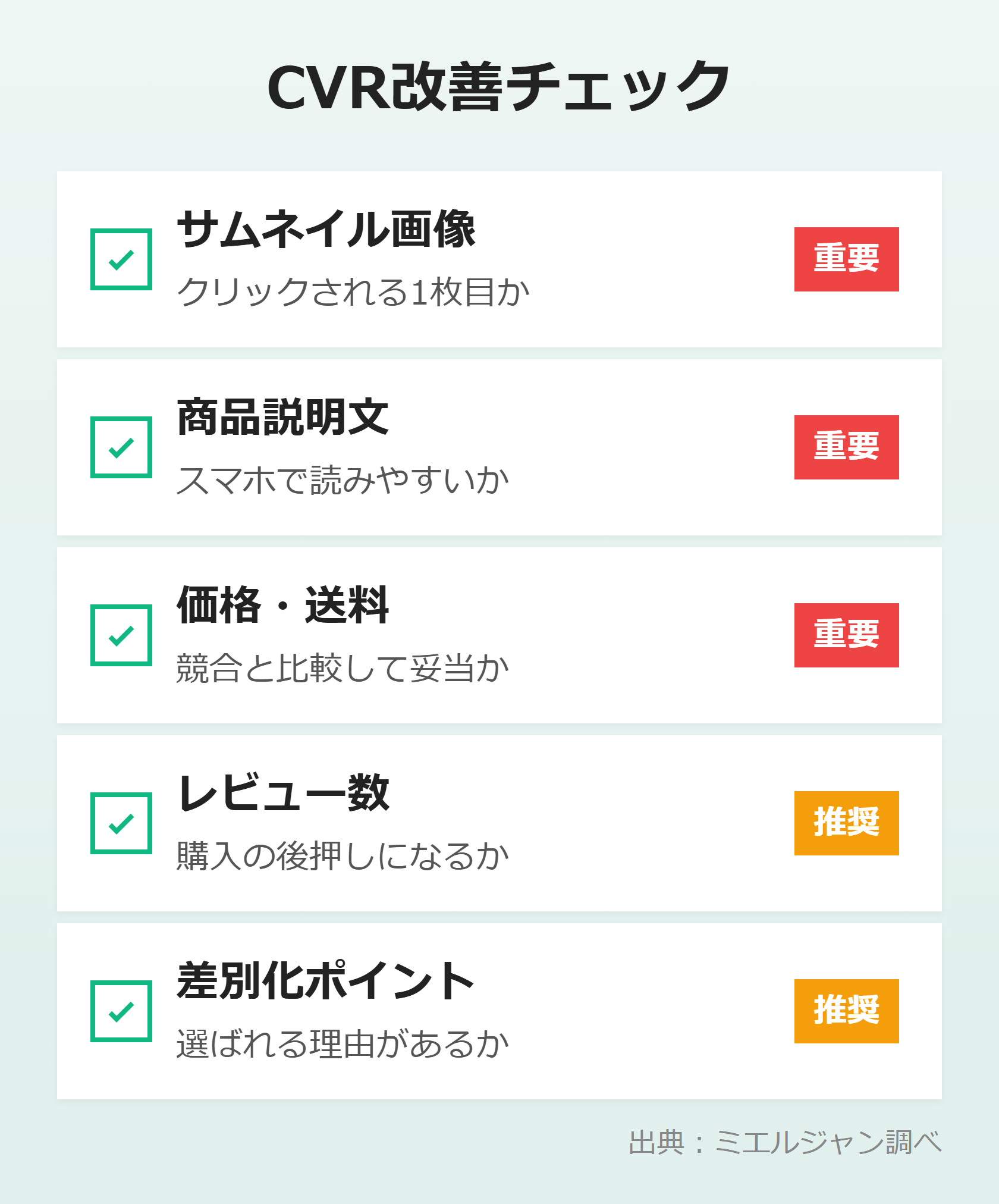 CVR改善チェック

サムネイル画像
クリックされる1枚目か
重要

商品説明文
スマホで読みやすいか
重要

価格・送料
競合と比較して妥当か
重要

レビュー数
購入の後押しになるか
推奨

差別化ポイント
選ばれる理由があるか
推奨

出典：ミエルジャン調べ