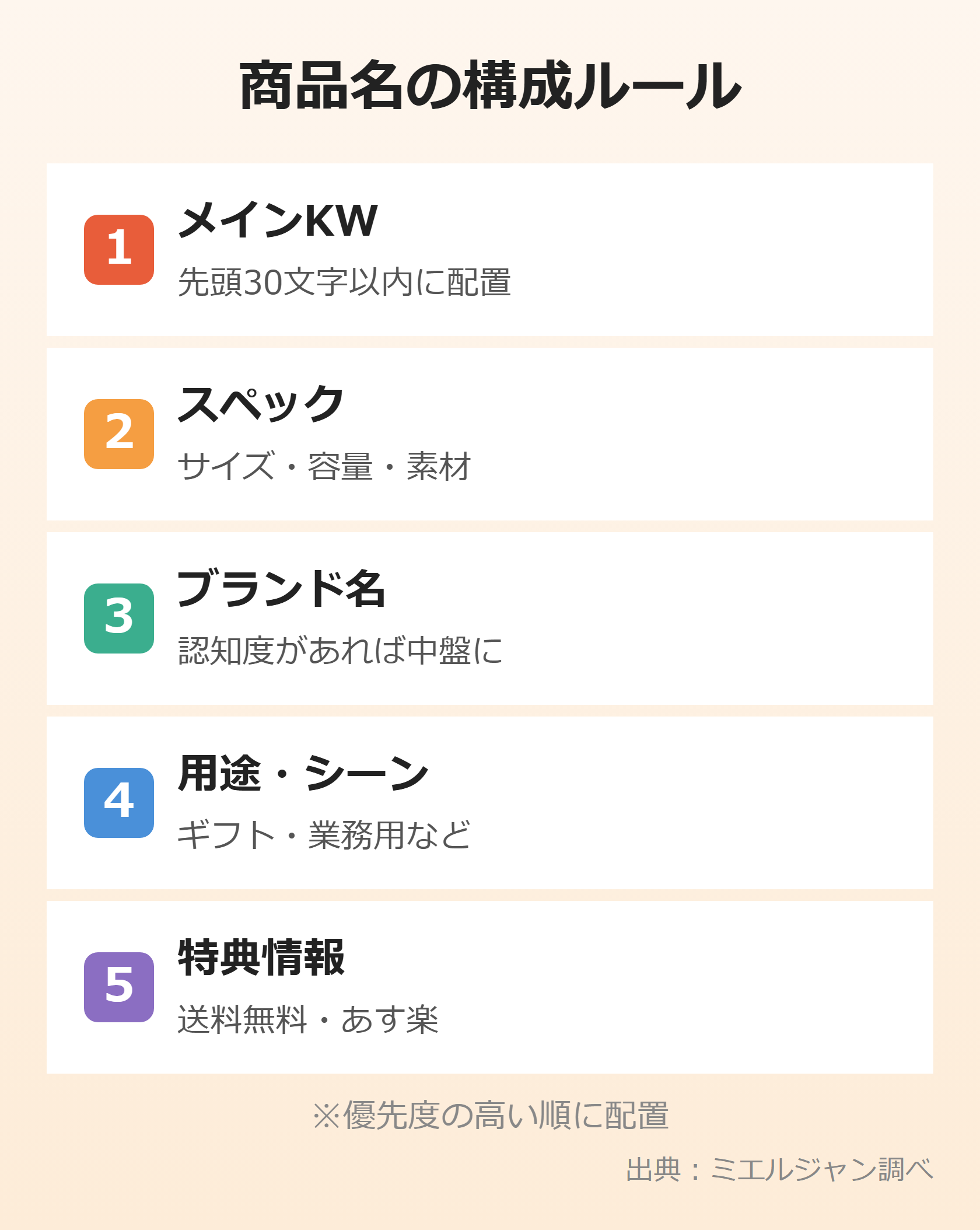 商品名の構成ルール

1
メインKW
先頭30文字以内に配置

2
スペック
サイズ・容量・素材

3
ブランド名
認知度があれば中盤に

4
用途・シーン
ギフト・業務用など

5
特典情報
送料無料・あす楽

※優先度の高い順に配置

出典：ミエルジャン調べ