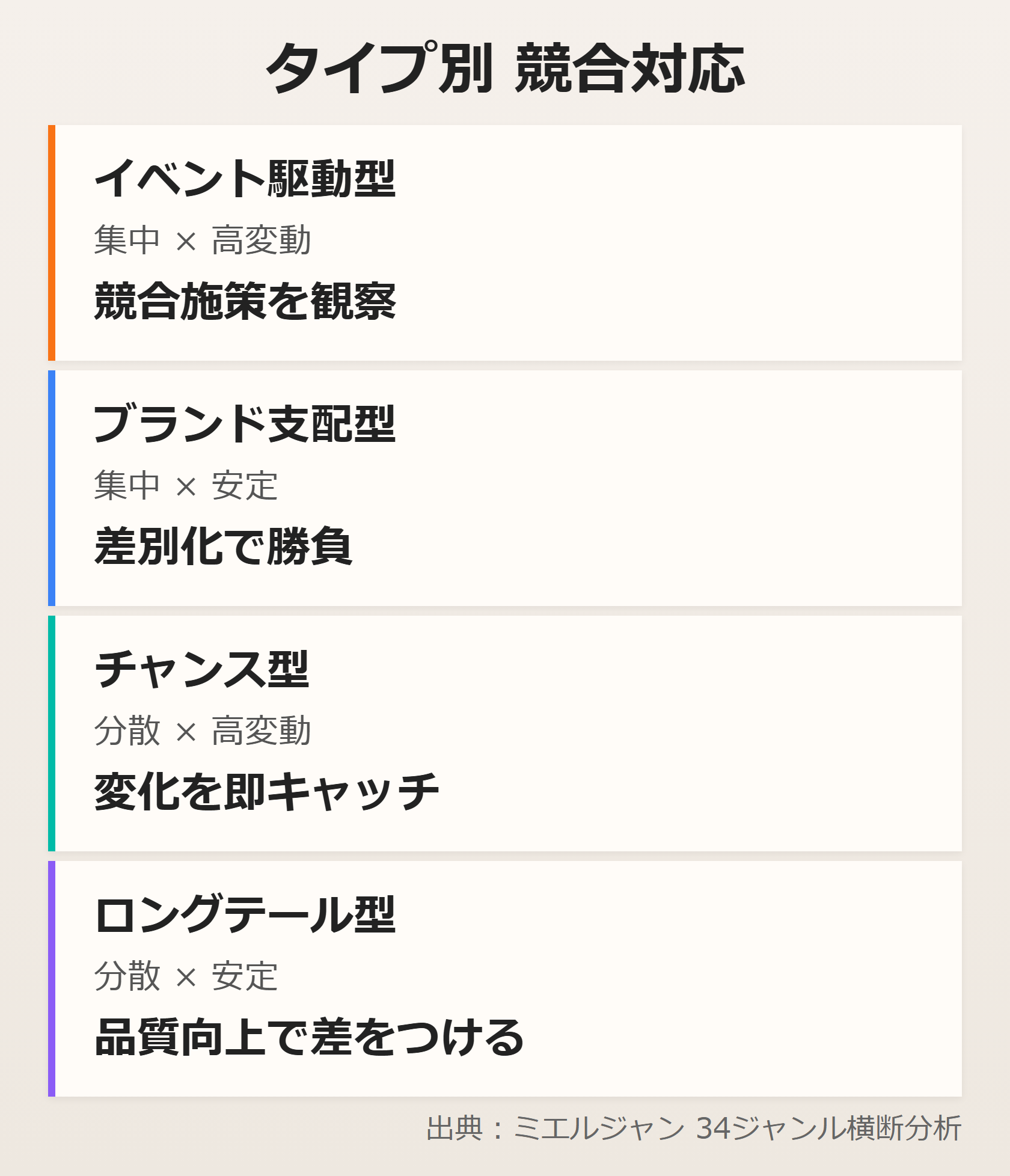 タイプ別 競合対応

イベント駆動型

集中 × 高変動

競合施策を観察

ブランド支配型

集中 × 安定

差別化で勝負

チャンス型

分散 × 高変動

変化を即キャッチ

ロングテール型

分散 × 安定

品質向上で差をつける

出典：ミエルジャン 34ジャンル横断分析