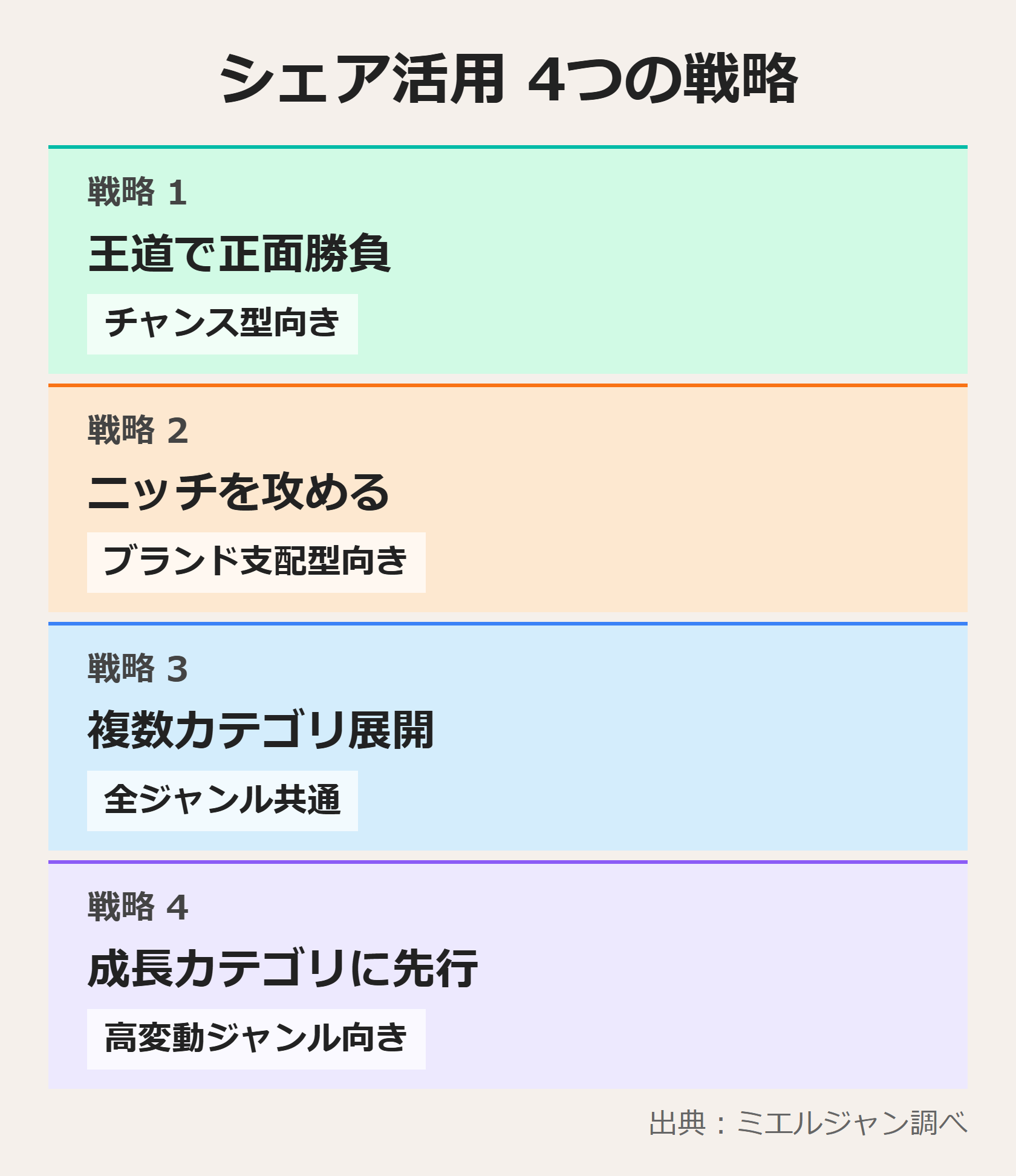 シェア活用 4つの戦略

戦略 1

王道で正面勝負

チャンス型向き

戦略 2

ニッチを攻める

ブランド支配型向き

戦略 3

複数カテゴリ展開

全ジャンル共通

戦略 4

成長カテゴリに先行

高変動ジャンル向き

出典：ミエルジャン調べ