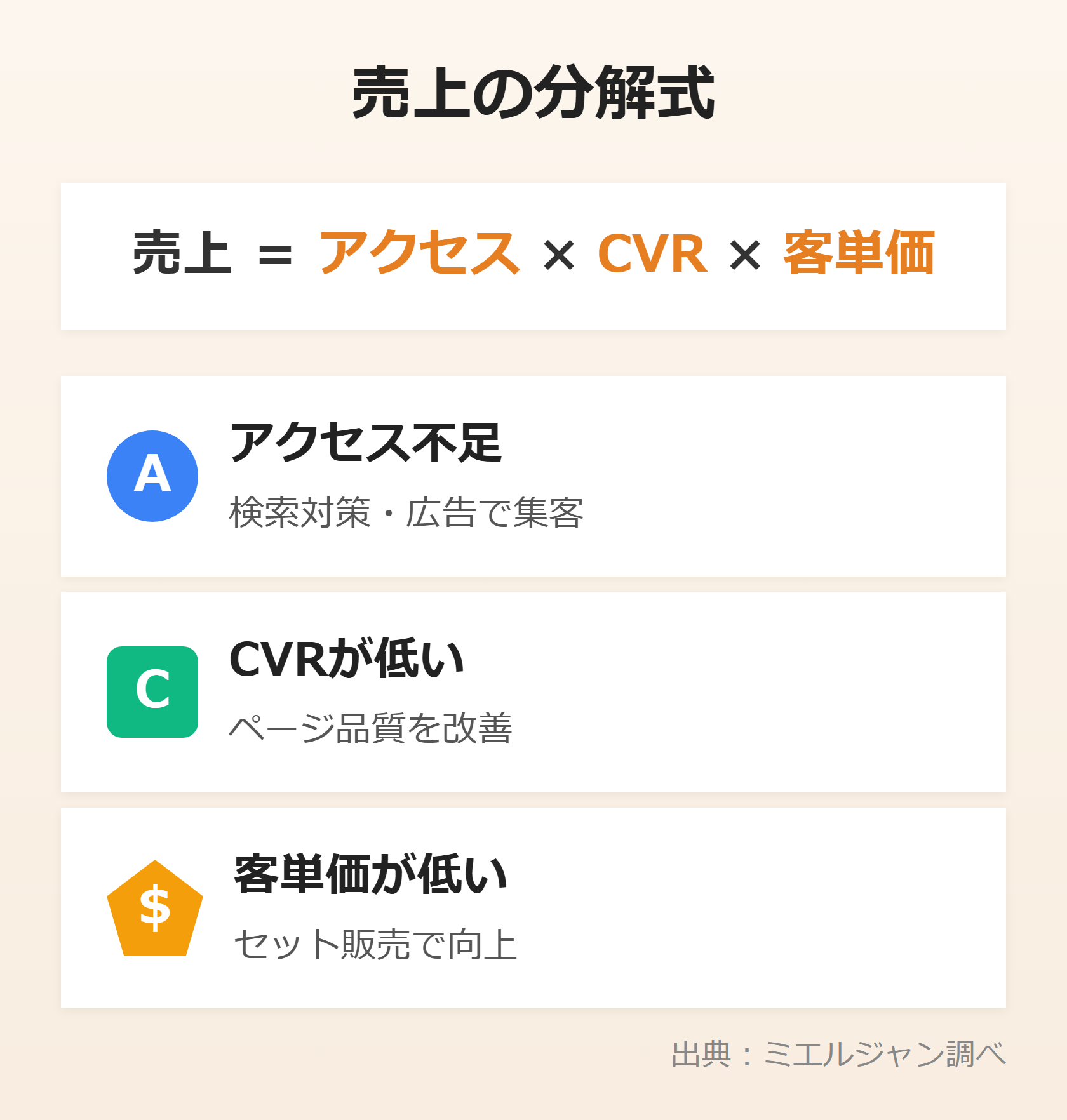 売上の分解式

売上 = アクセス × CVR × 客単価

A

アクセス不足

検索対策・広告で集客

C

CVRが低い

ページ品質を改善

$

客単価が低い

セット販売で向上

出典：ミエルジャン調べ