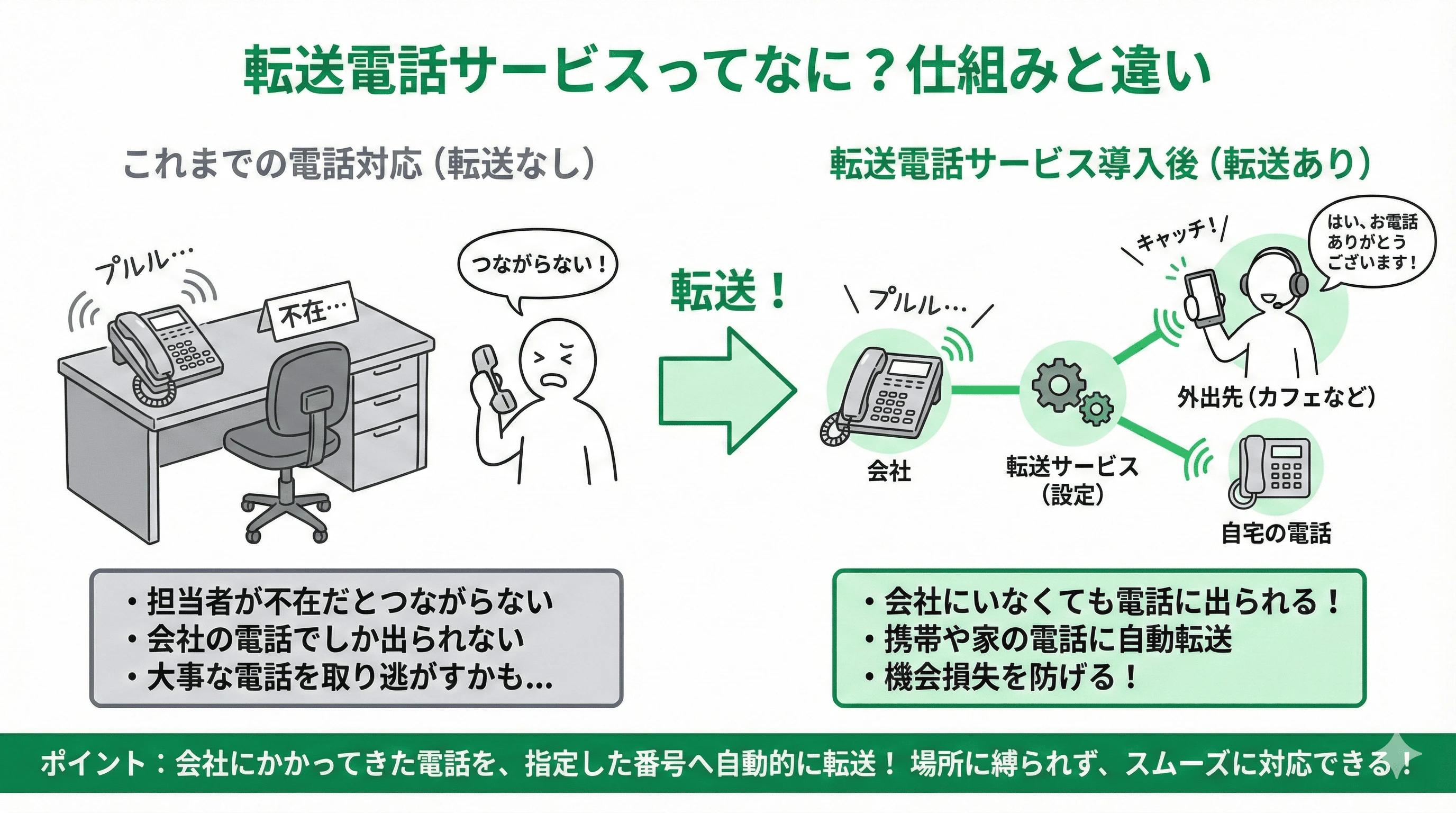 転送電話サービスってなに？仕組みと違い

これまでの電話対応（転送なし）

プルル…

不在…

つながらない！

・担当者が不在だとつながらない
・会社の電話でしか出られない
・大事な電話を取り逃がすかも…

転送！

転送電話サービス導入後（転送あり）

プルル…

キャッチ！

はい、お電話ありがとうございます！

会社

転送サービス（設定）

外出先（カフェなど）

自宅の電話

・会社にいなくても電話に出られる！
・携帯や家の電話に自動転送
・機会損失を防げる！

ポイント：会社にかかってきた電話を、指定した番号へ自動的に転送！ 場所に縛られず、スムーズに対応できる！