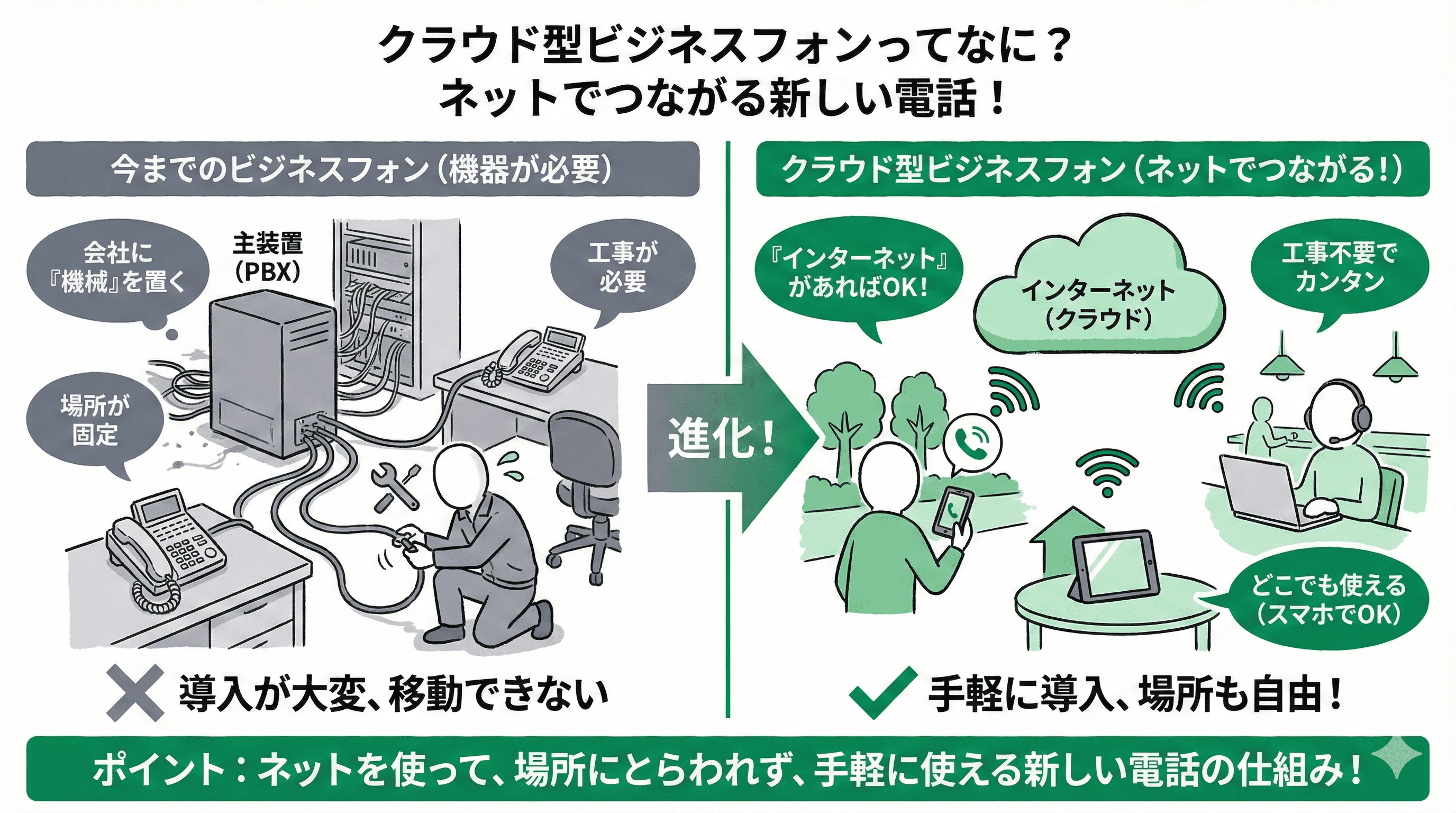 クラウド型ビジネスフォンってなに？
ネットでつながる新しい電話！

今までのビジネスフォン（機器が必要）

会社に『機械』を置く

主装置（PBX）

工事が必要

場所が固定

✕ 導入が大変、移動できない

進化！

クラウド型ビジネスフォン（ネットでつながる！）

『インターネット』があればOK！

インターネット（クラウド）

工事不要でカンタン

どこでも使える（スマホでOK）

✓ 手軽に導入、場所も自由！

ポイント：ネットを使って、場所にとらわれず、手軽に使える新しい電話の仕組み！